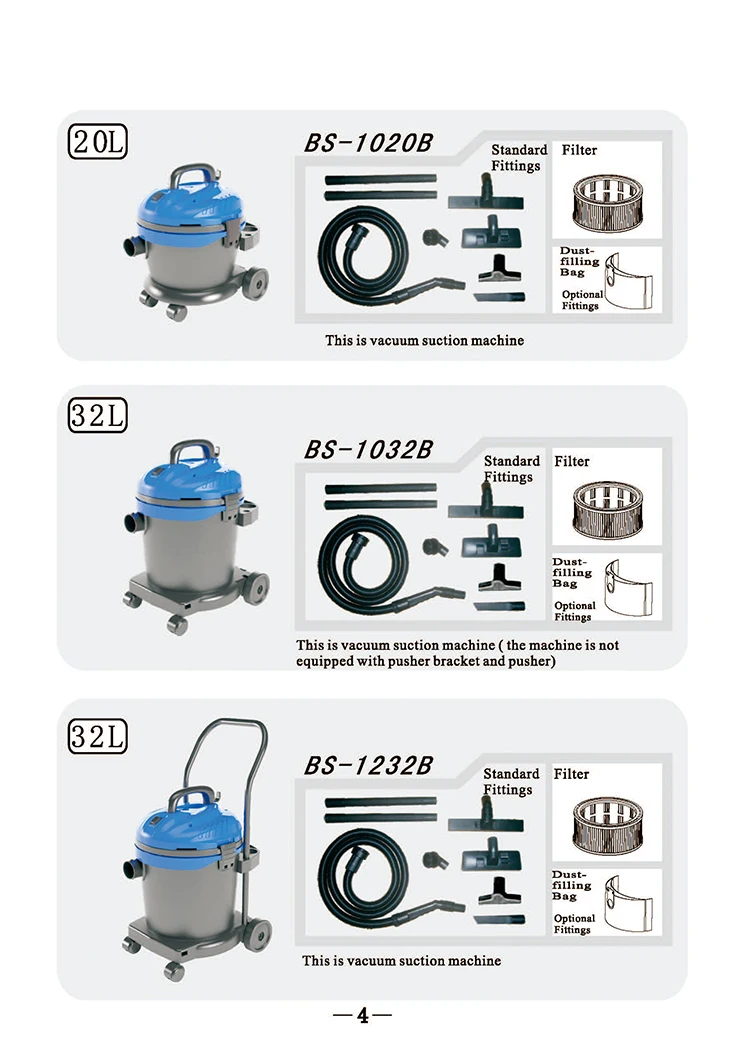 20L

BS-1020B

Standard Fittings

Filter

Dust-filling Bag

Optional Fittings

This is vacuum suction machine

32L

BS-1032B

Standard Fittings

Filter

Dust-filling Bag

Optional Fittings

This is vacuum suction machine ( the machine is not equipped with pusher bracket and pusher)

32L

BS-1232B

Standard Fittings

Filter

Dust-filling Bag

Optional Fittings

This is vacuum suction machine

—4—