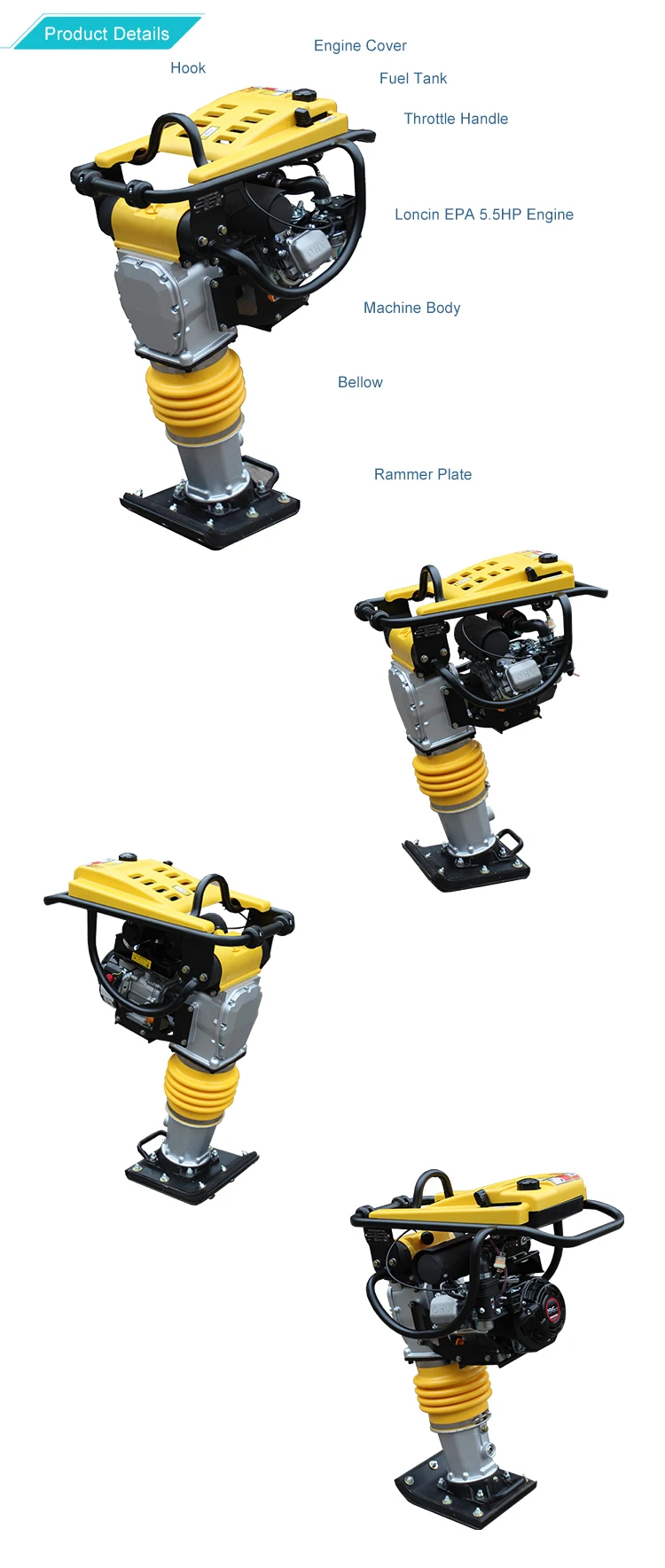 Product Details

Engine Cover

Hook

Fuel Tank

Throttle Handle

Loncin EPA 5.5HP Engine

Machine Body

Bellow

Rammer Plate