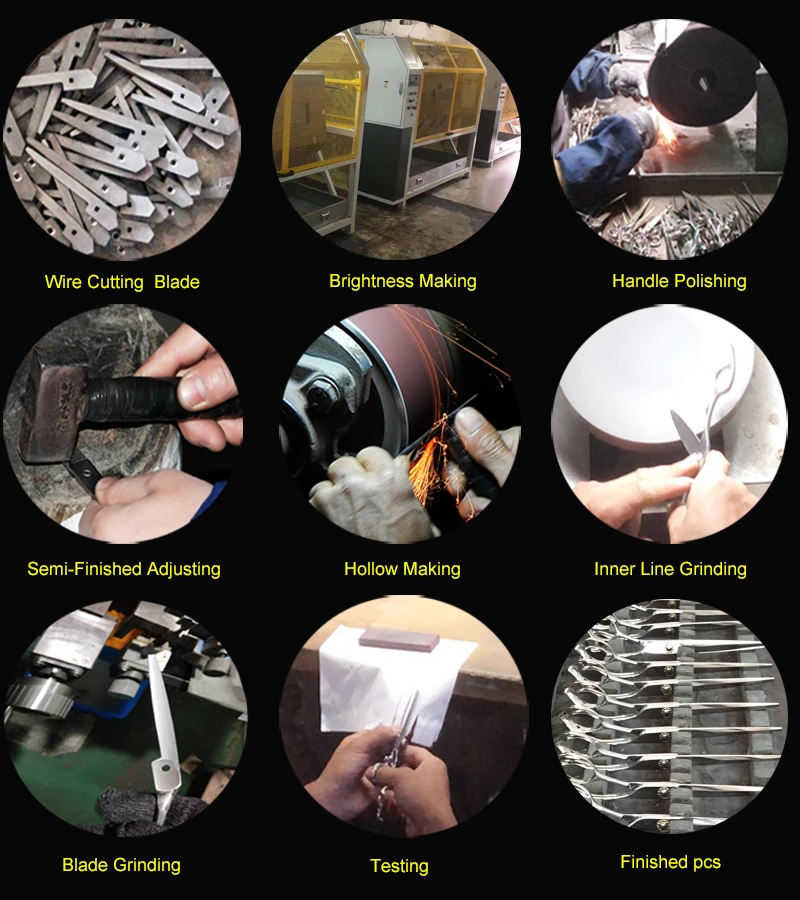 Wire Cutting Blade

Brightness Making

Handle Polishing

Semi-Finished Adjusting

Hollow Making

Inner Line Grinding

Blade Grinding

Testing

Finished pcs