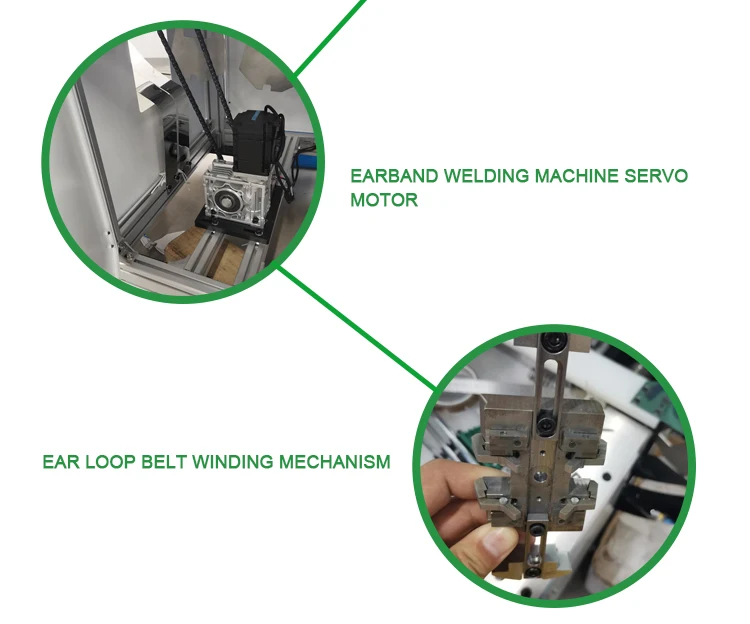 EARBAND WELDING MACHINE SERVO MOTOR

EAR LOOP BELT WINDING MECHANISM