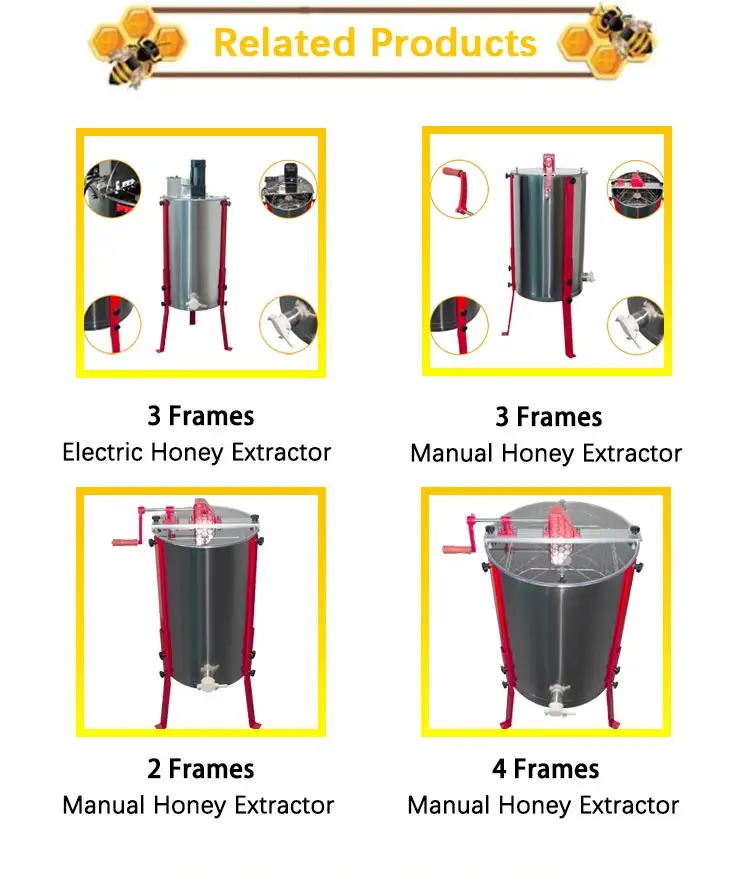 Related Products

3 Frames
Electric Honey Extractor

3 Frames
Manual Honey Extractor

2 Frames
Manual Honey Extractor

4 Frames
Manual Honey Extractor