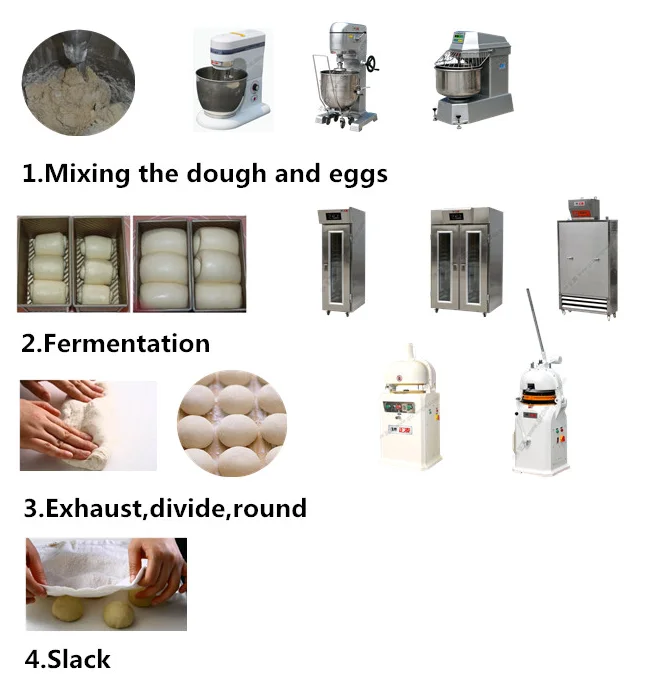 1.Mixing the dough and eggs

2.Fermentation

3.Exhaust,divide,round

4.Slack