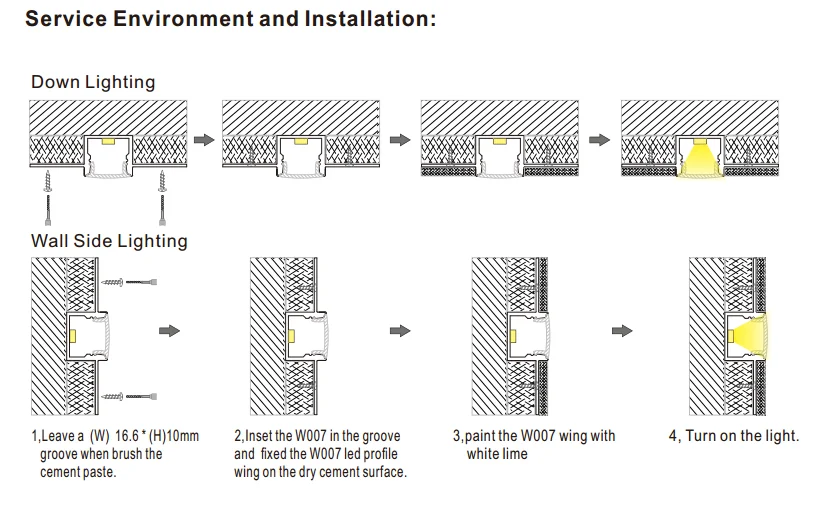 Service Environment and Installation:

Down Lighting

Wall Side Lighting

1,Leave a (W) 16.6 * (H)10mm groove when brush the cement paste.

2,Inset the W007 in the groove and fixed the W007 led profile wing on the dry cement surface.

3,paint the W007 wing with white lime

4, Turn on the light.