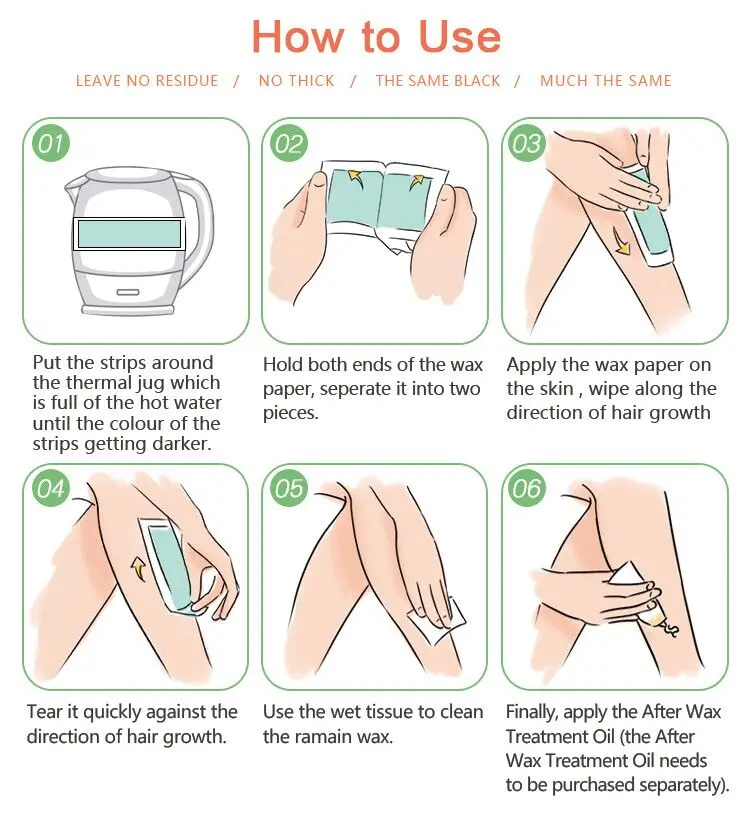 How to Use

LEAVE NO RESIDUE / NO THICK / THE SAME BLACK / MUCH THE SAME

01

Put the strips around the thermal jug which is full of the hot water until the colour of the strips getting darker.

02

Hold both ends of the wax paper, seperate it into two pieces.

03

Apply the wax paper on the skin , wipe along the direction of hair growth

04

Tear it quickly against the direction of hair growth.

05

Use the wet tissue to clean the ramain wax.

06

Finally, apply the After Wax Treatment Oil (the After Wax Treatment Oil needs to be purchased separately).