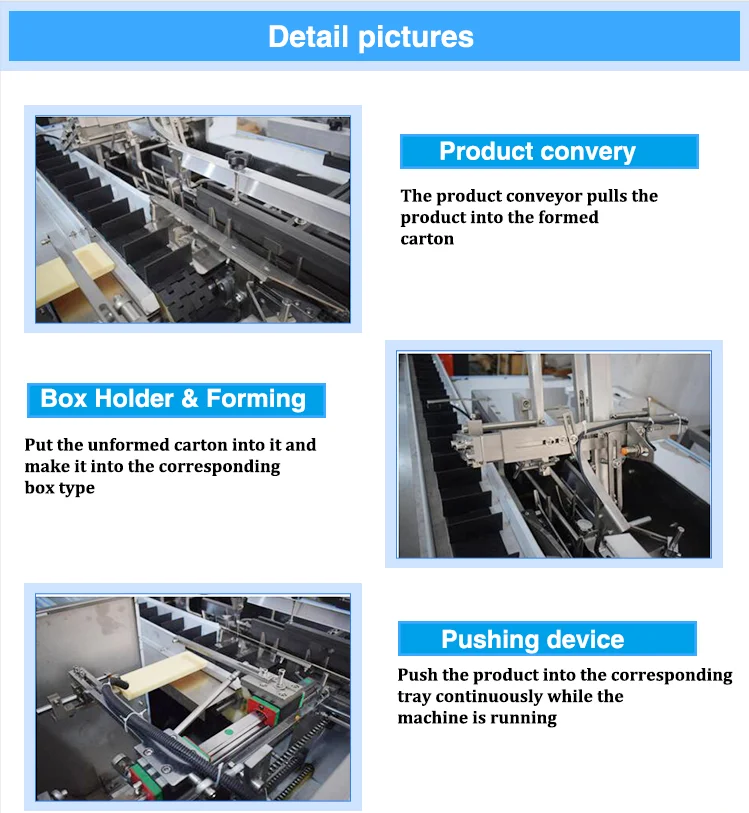 Detail pictures

Product convery

The product conveyor pulls the product into the formed carton

Box Holder & Forming

Put the unformed carton into it and make it into the corresponding box type

Pushing device

Push the product into the corresponding tray continuously while the machine is running