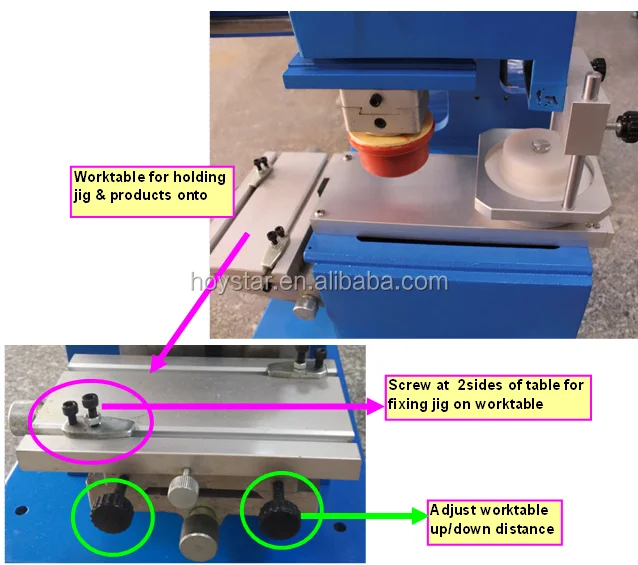 Worktable for holding jig & products onto

hoystar.en.alibaba.com

Screw at 2sides of table for fixing jig on worktable

Adjust worktable up/down distance