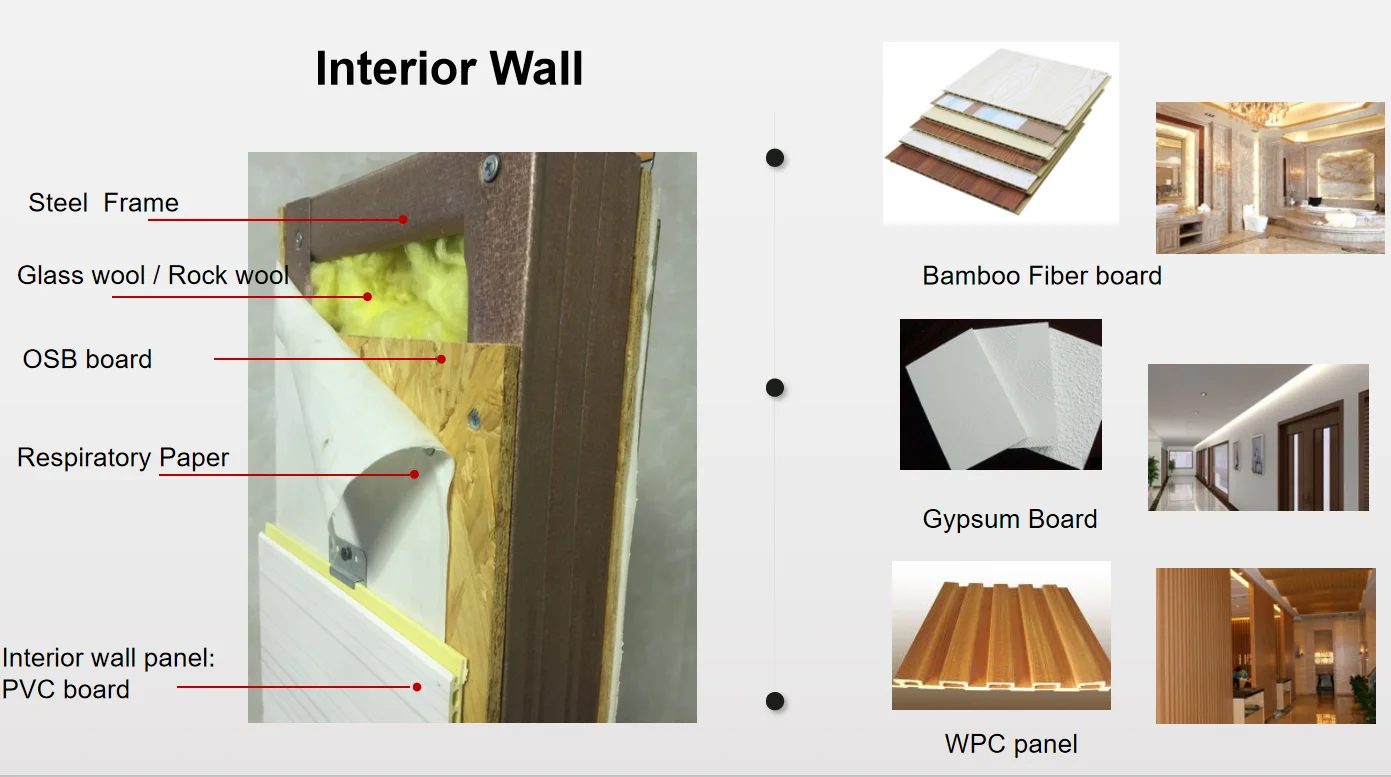 Interior Wall

Steel Frame

Glass wool / Rock wool

OSB board

Respiratory Paper

Interior wall panel:
PVC board

Bamboo Fiber board

Gypsum Board

WPC panel