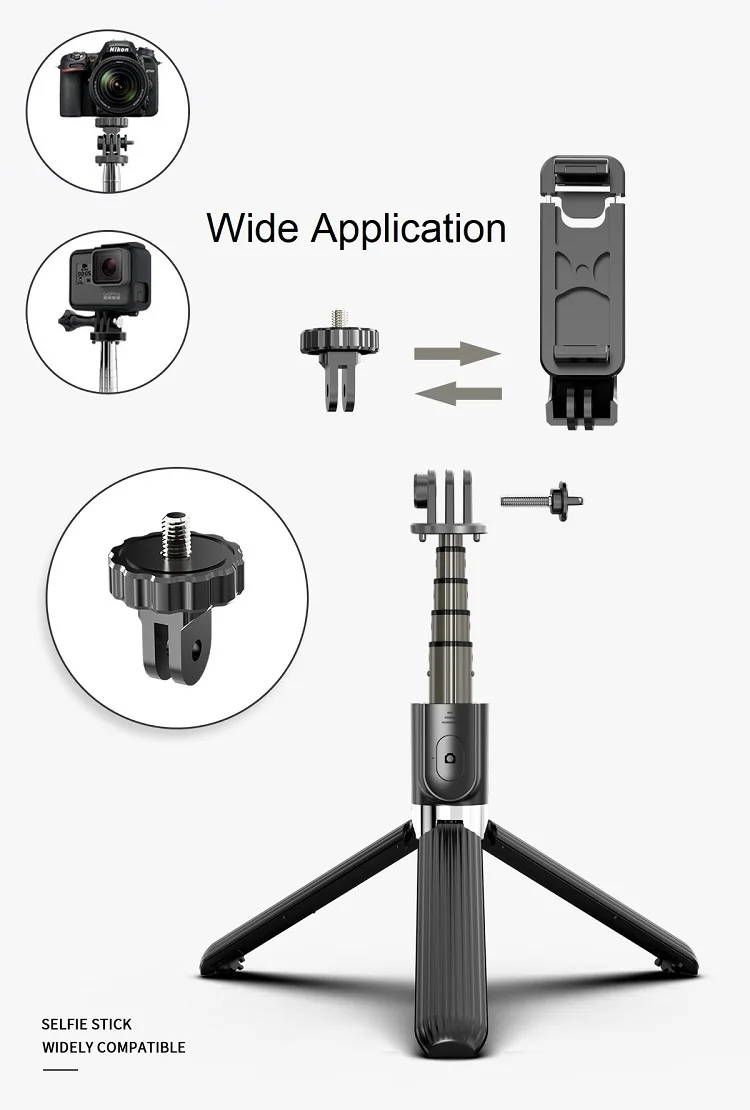 Nikon

Wide Application

SELFIE STICK
WIDELY COMPATIBLE