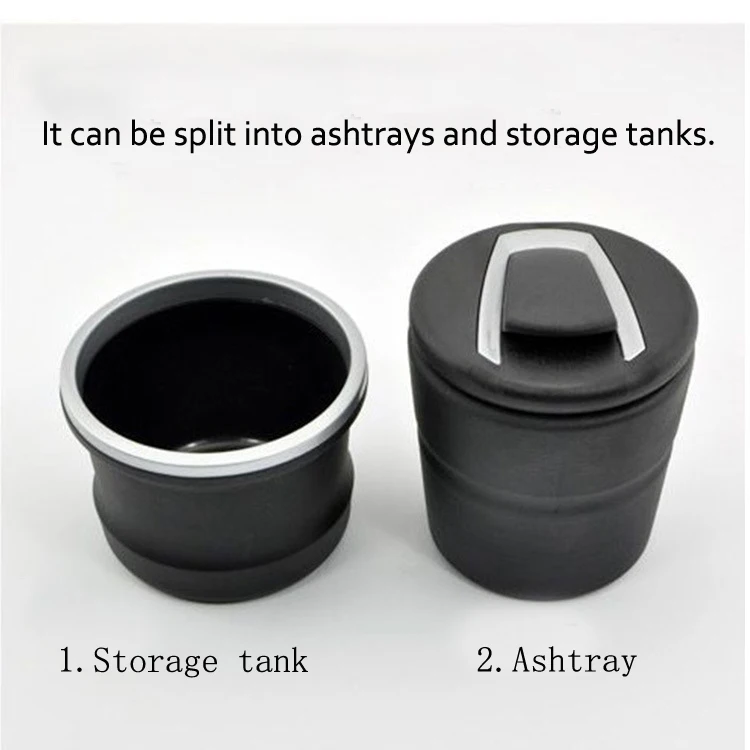 It can be split into ashtrays and storage tanks.

1. Storage tank

2. Ashtray