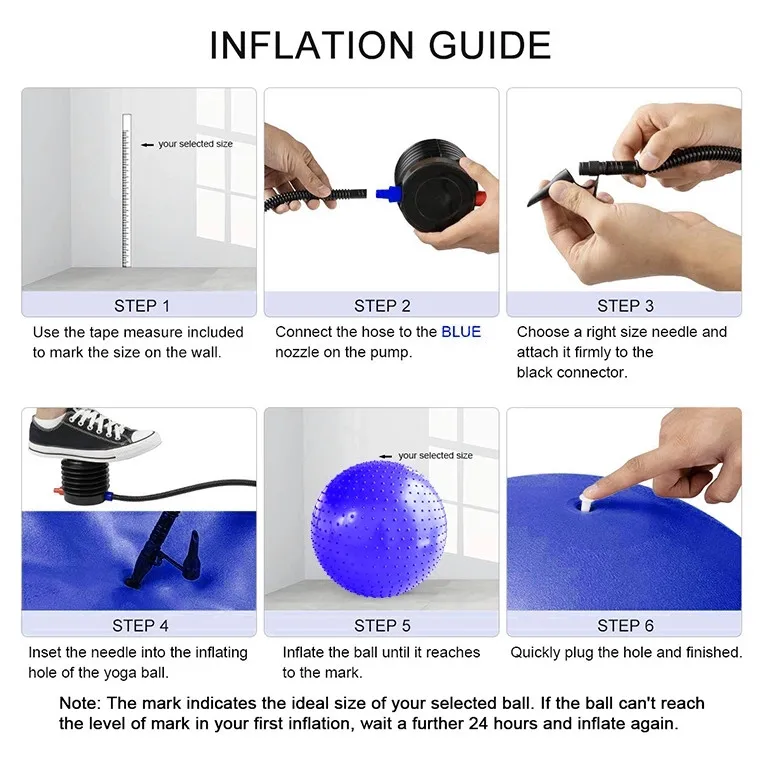 INFLATION GUIDE

your selected size

STEP 1

Use the tape measure included to mark the size on the wall.

STEP 2

Connect the hose to the BLUE nozzle on the pump.

STEP 3

Choose a right size needle and attach it firmly to the black connector.

STEP 4

Inset the needle into the inflating hole of the yoga ball.

your selected size

STEP 5

Inflate the ball until it reaches to the mark.

STEP 6

Quickly plug the hole and finished.

Note: The mark indicates the ideal size of your selected ball. If the ball can't reach the level of mark in your first inflation, wait a further 24 hours and inflate again.