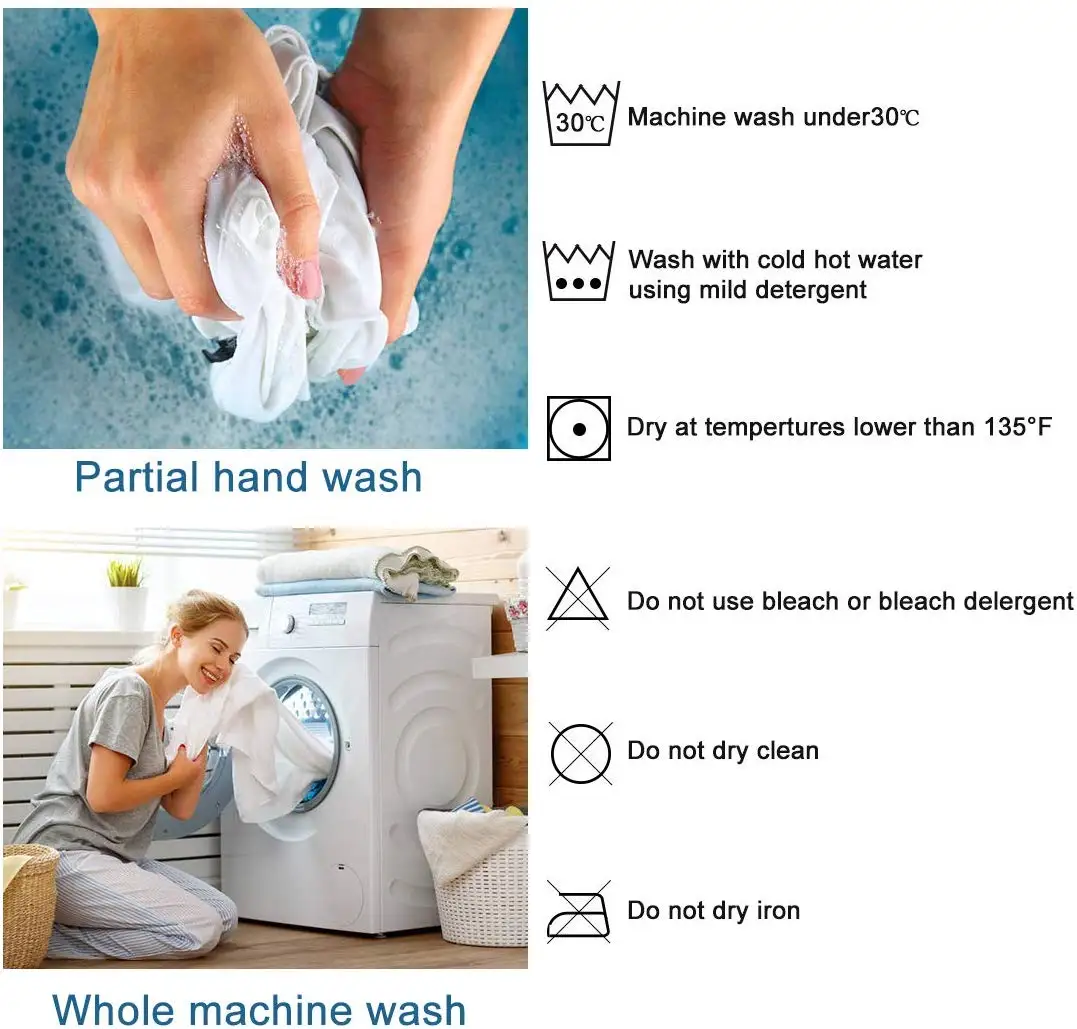 Partial hand wash

Whole machine wash

30℃ Machine wash under30℃

Wash with cold hot water using mild detergent

Dry at tempertures lower than 135°F

Do not use bleach or bleach delergent

Do not dry clean

Do not dry iron