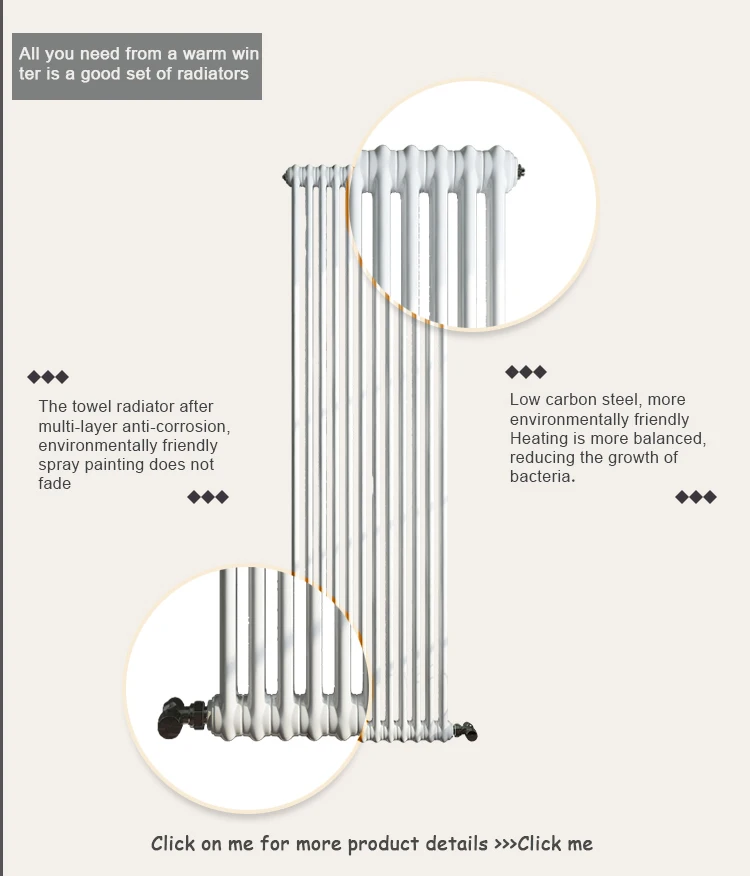 All you need from a warm win ter is a good set of radiators

◆◆◆

The towel radiator after multi-layer anti-corrosion, environmentally friendly spray painting does not fade

◆◆◆

◆◆◆

Low carbon steel, more environmentally friendly Heating is more balanced, reducing the growth of bacteria.

◆◆◆

Click on me for more product details >>>Click me