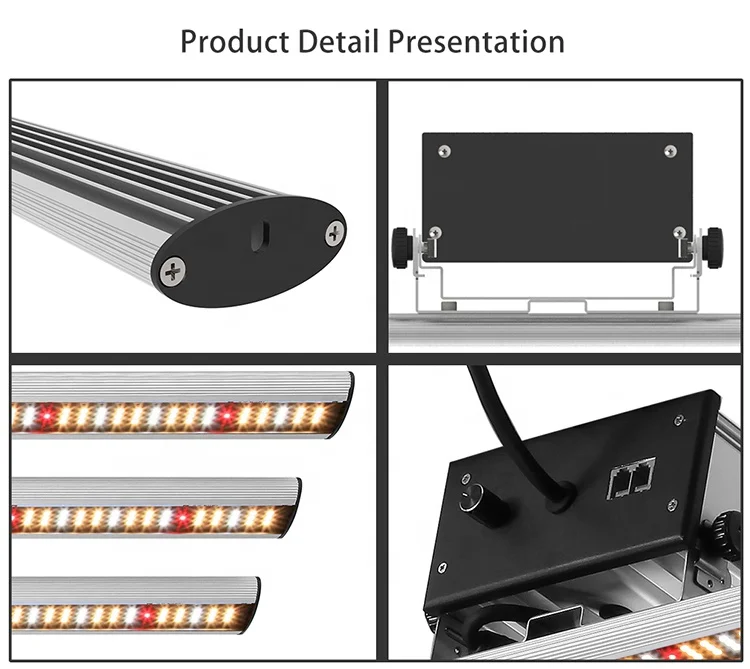 Product Detail Presentation