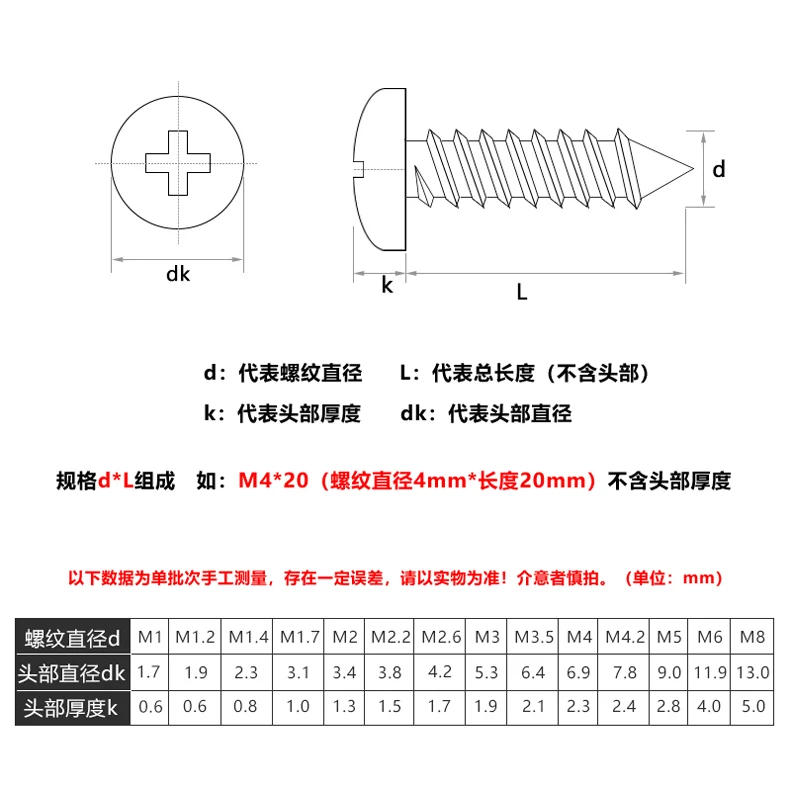 dk

k

L

d

d：代表螺纹直径　　L：代表总长度（不含头部）

k：代表头部厚度　　dk：代表头部直径

规格d*L组成　如：M4*20（螺纹直径4mm*长度20mm）不含头部厚度

以下数据为单批次手工测量，存在一定误差，请以实物为准！介意者慎拍。（单位：mm）

| 螺纹直径d | M1 | M1.2 | M1.4 | M1.7 | M2 | M2.2 | M2.6 | M3 | M3.5 | M4 | M4.2 | M5 | M6 | M8 |
|---|---|---|---|---|---|---|---|---|---|---|---|---|---|---|
| 头部直径dk | 1.7 | 1.9 | 2.3 | 3.1 | 3.4 | 3.8 | 4.2 | 5.3 | 6.4 | 6.9 | 7.8 | 9.0 | 11.9 | 13.0 |
| 头部厚度k | 0.6 | 0.6 | 0.8 | 1.0 | 1.3 | 1.5 | 1.7 | 1.9 | 2.1 | 2.3 | 2.4 | 2.8 | 4.0 | 5.0 |