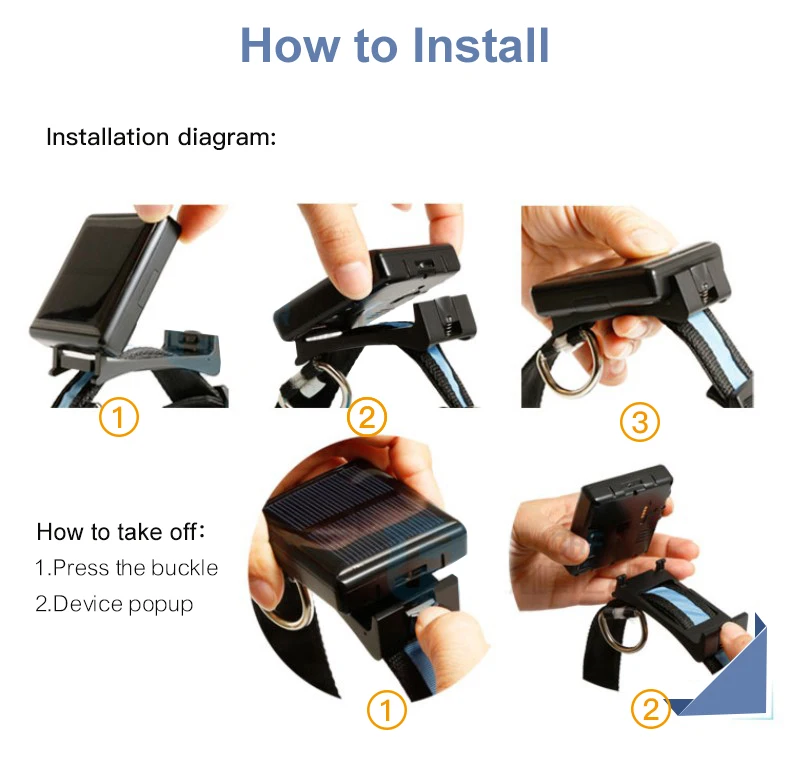 How to Install

Installation diagram:

①
②
③

How to take off：
1.Press the buckle
2.Device popup

①
②