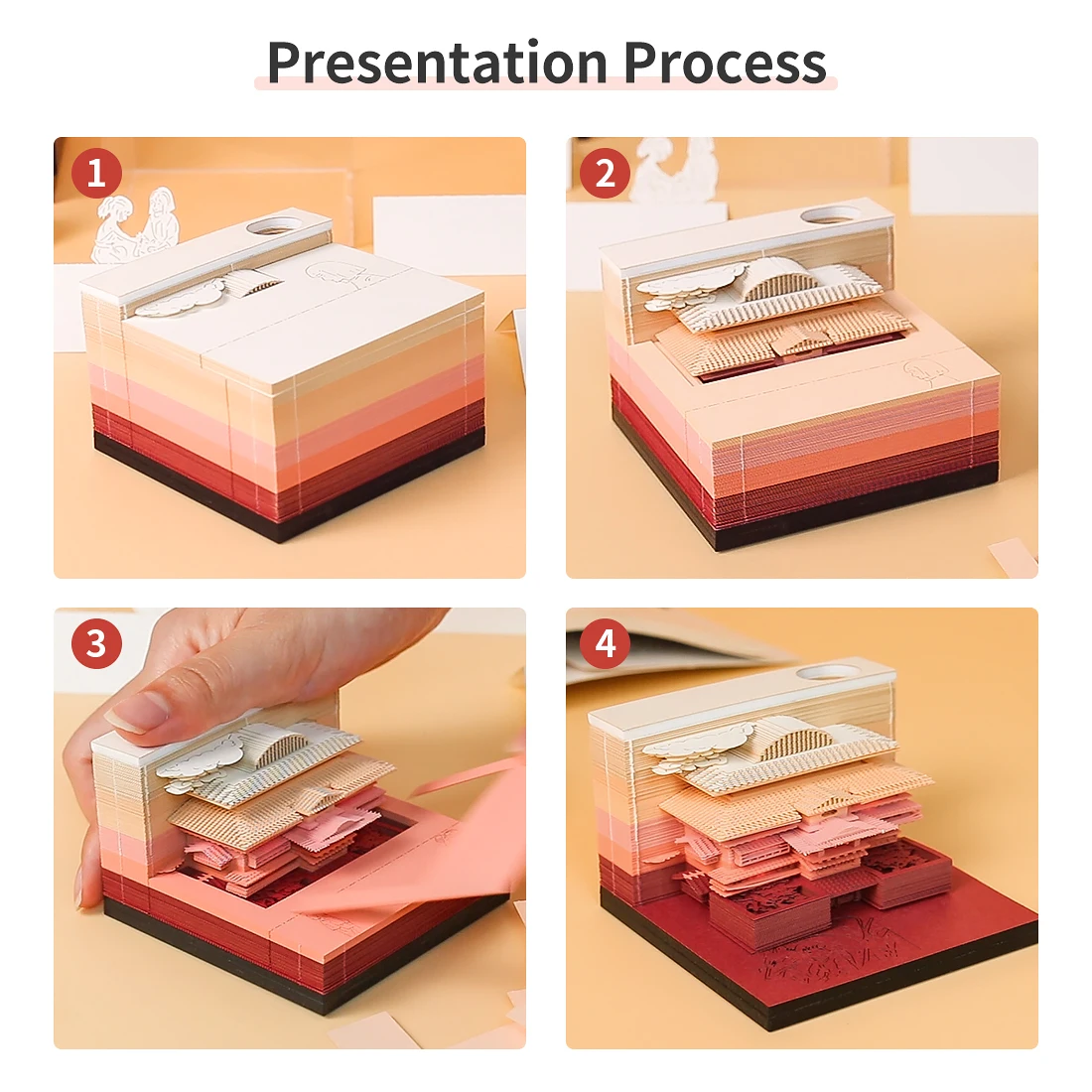 Presentation Process

1

2

3

4