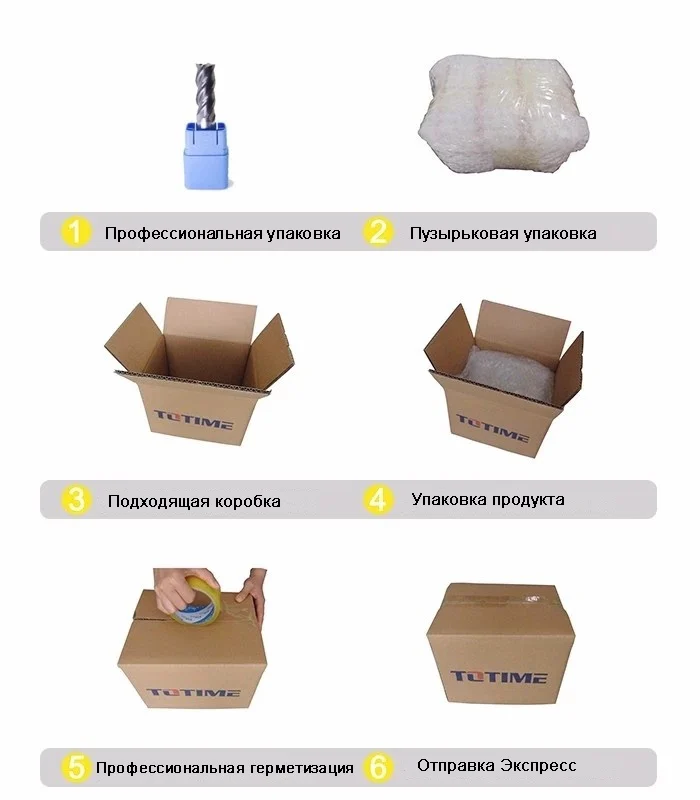 1 Профессиональная упаковка
2 Пузырьковая упаковка

TOTIME
TOTIME

3 Подходящая коробка
4 Упаковка продукта

TOTIME
TOTIME

5 Профессиональная герметизация
6 Отправка Экспресс