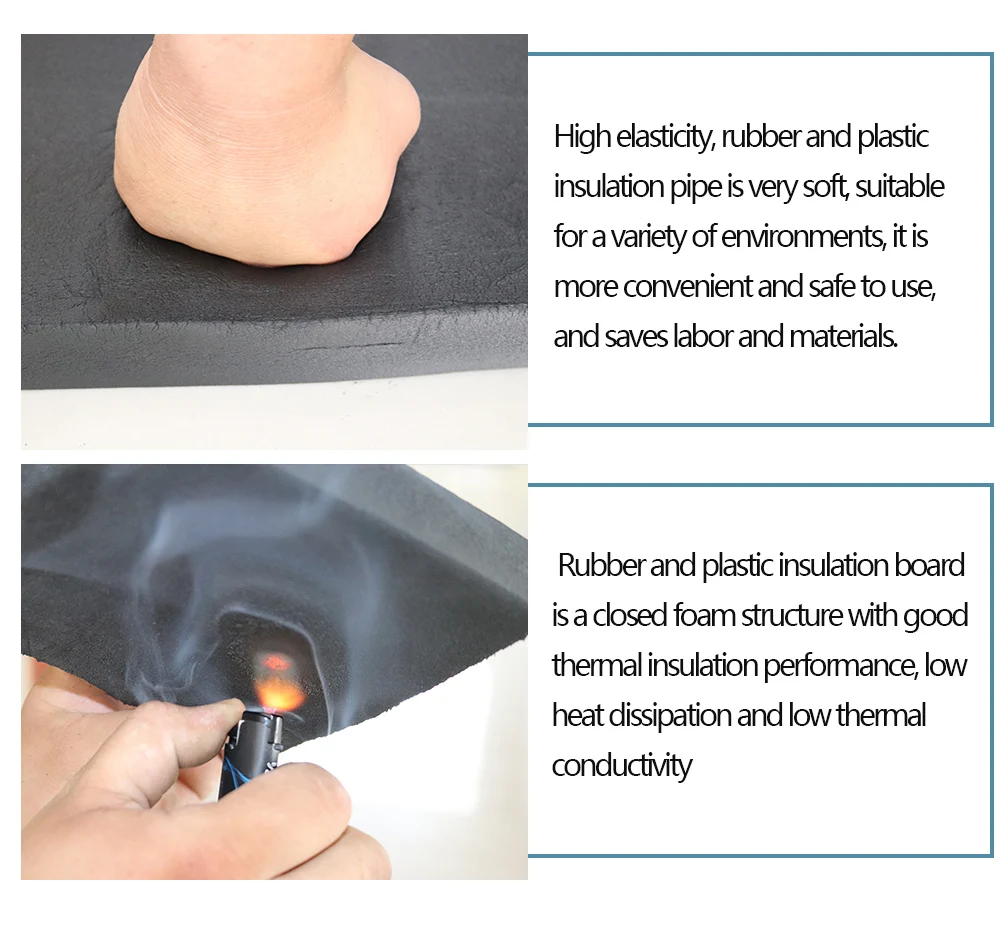 High elasticity, rubber and plastic insulation pipe is very soft, suitable for a variety of environments, it is more convenient and safe to use, and saves labor and materials.

Rubber and plastic insulation board is a closed foam structure with good thermal insulation performance, low heat dissipation and low thermal conductivity