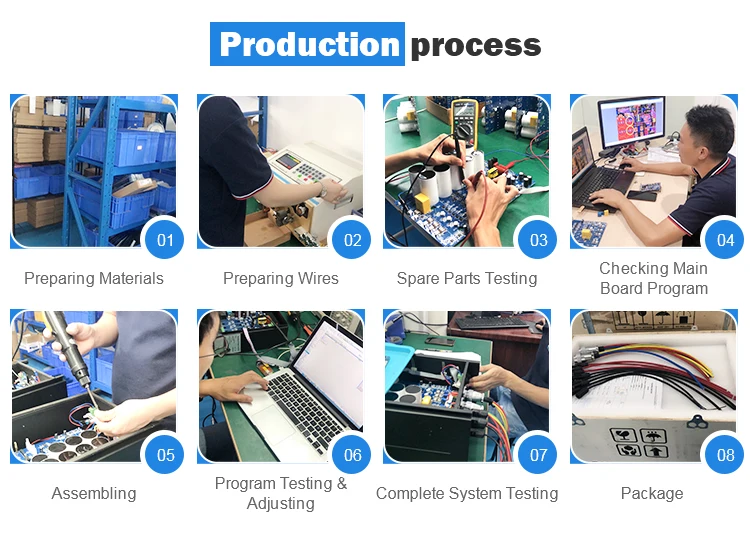 Production process

01
Preparing Materials

02
Preparing Wires

03
Spare Parts Testing

04
Checking Main Board Program

05
Assembling

06
Program Testing & Adjusting

07
Complete System Testing

08
Package