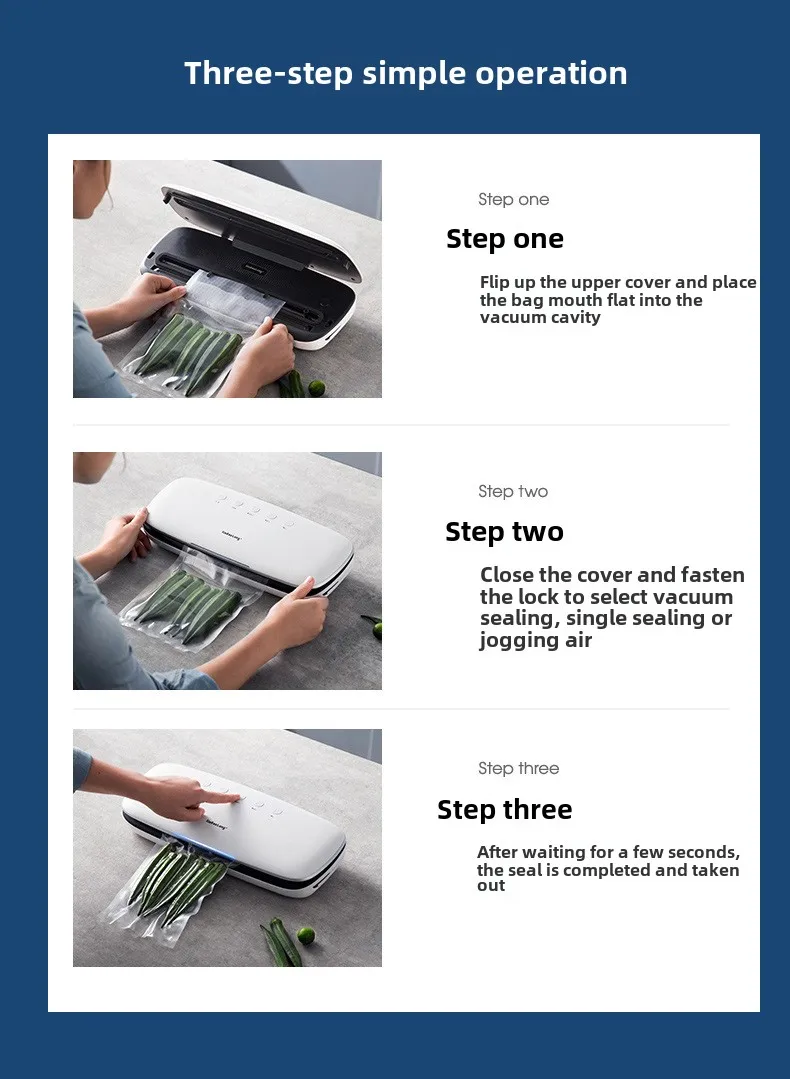 Three-step simple operation

Step one

Step one

Flip up the upper cover and place the bag mouth flat into the vacuum cavity

Step two

Step two

Close the cover and fasten the lock to select vacuum sealing, single sealing or jogging air

Step three

Step three

After waiting for a few seconds, the seal is completed and taken out