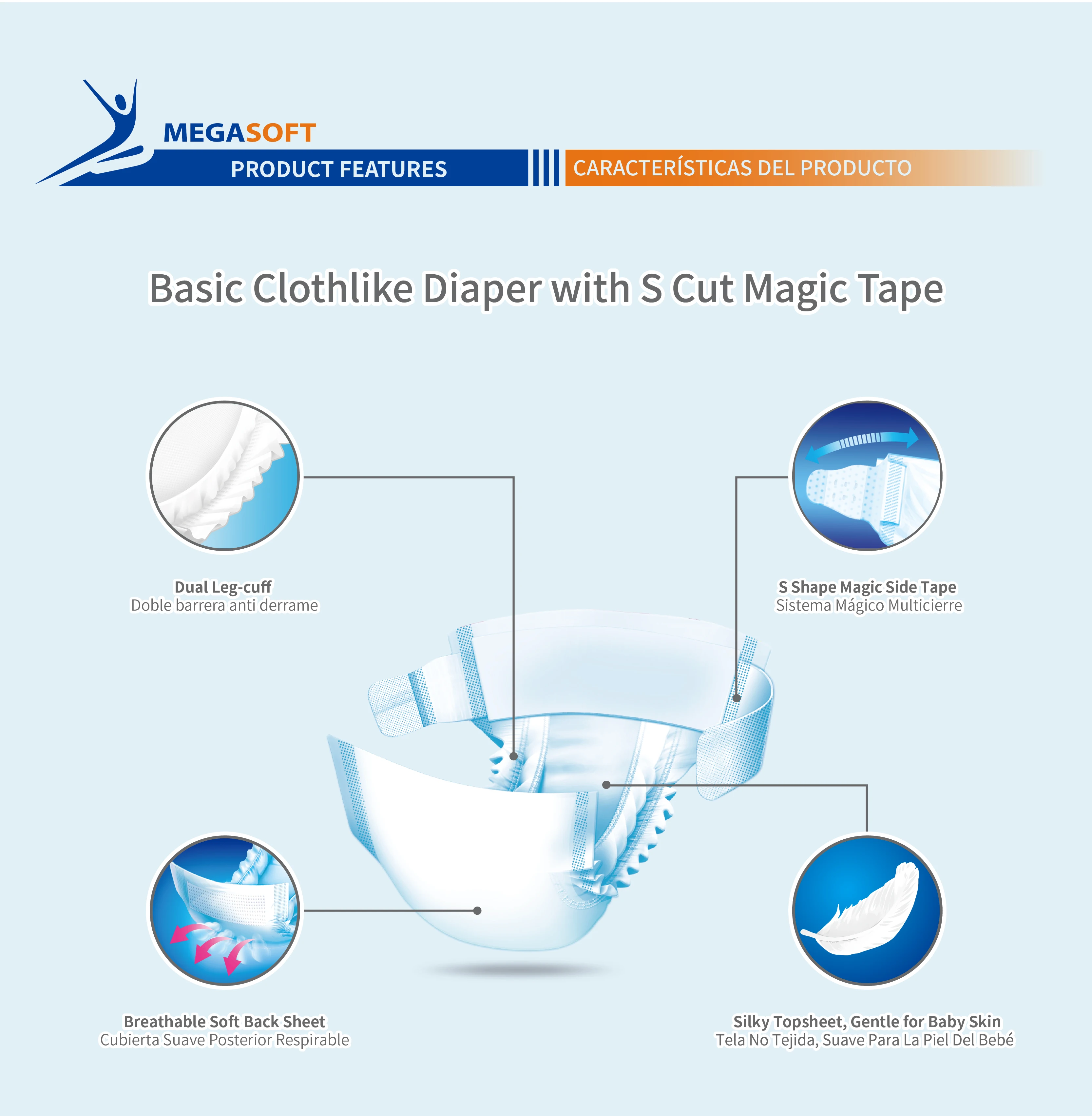 MEGASOFT

PRODUCT FEATURES

CARACTERÍSTICAS DEL PRODUCTO

Basic Clothlike Diaper with S Cut Magic Tape

Dual Leg-cuff
Doble barrera anti derrame

S Shape Magic Side Tape
Sistema Mágico Multicierre

Breathable Soft Back Sheet
Cubierta Suave Posterior Respirable

Silky Topsheet, Gentle for Baby Skin
Tela No Tejida, Suave Para La Piel Del Bebé