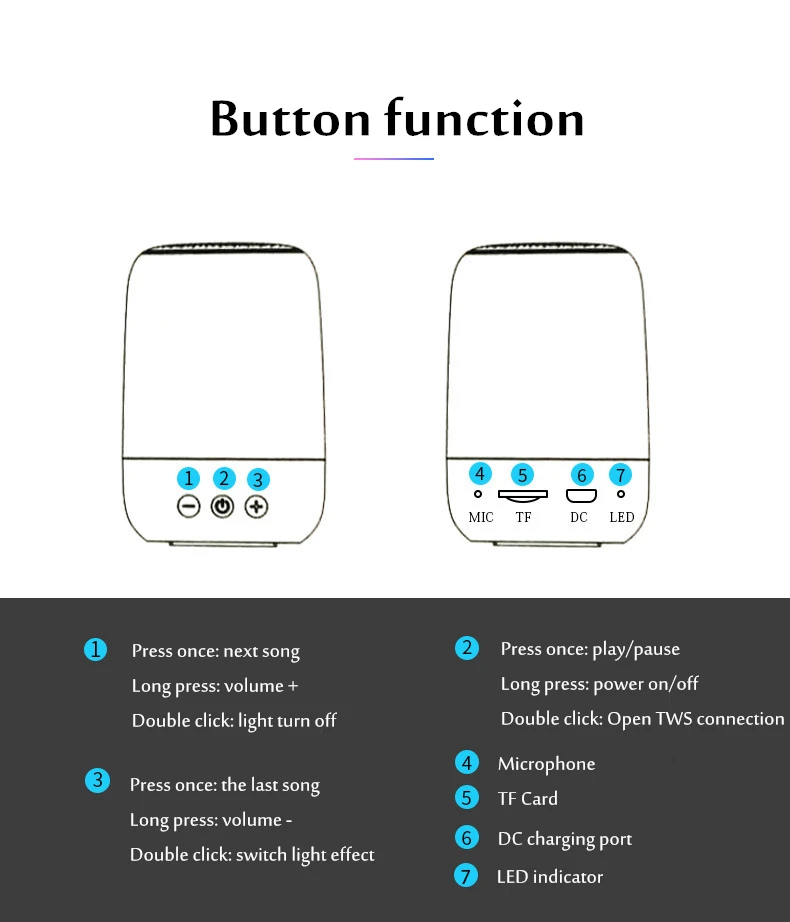 Button function

1 2 3

4 5 6 7

MIC TF DC LED

1 Press once: next song
Long press: volume +
Double click: light turn off

3 Press once: the last song
Long press: volume -
Double click: switch light effect

2 Press once: play/pause
Long press: power on/off
Double click: Open TWS connection

4 Microphone
5 TF Card
6 DC charging port
7 LED indicator