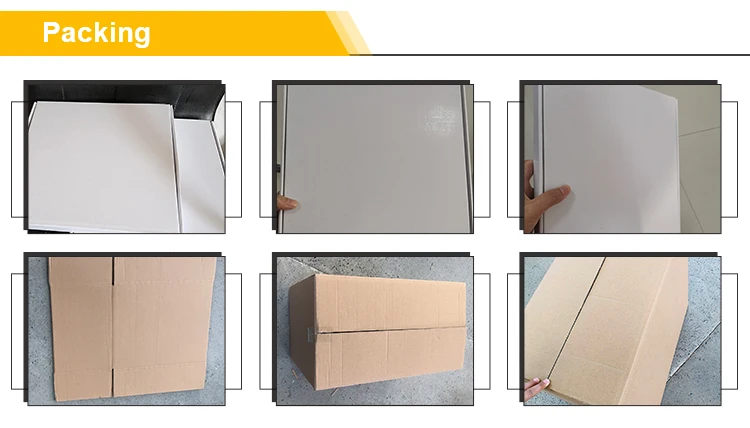 Packing