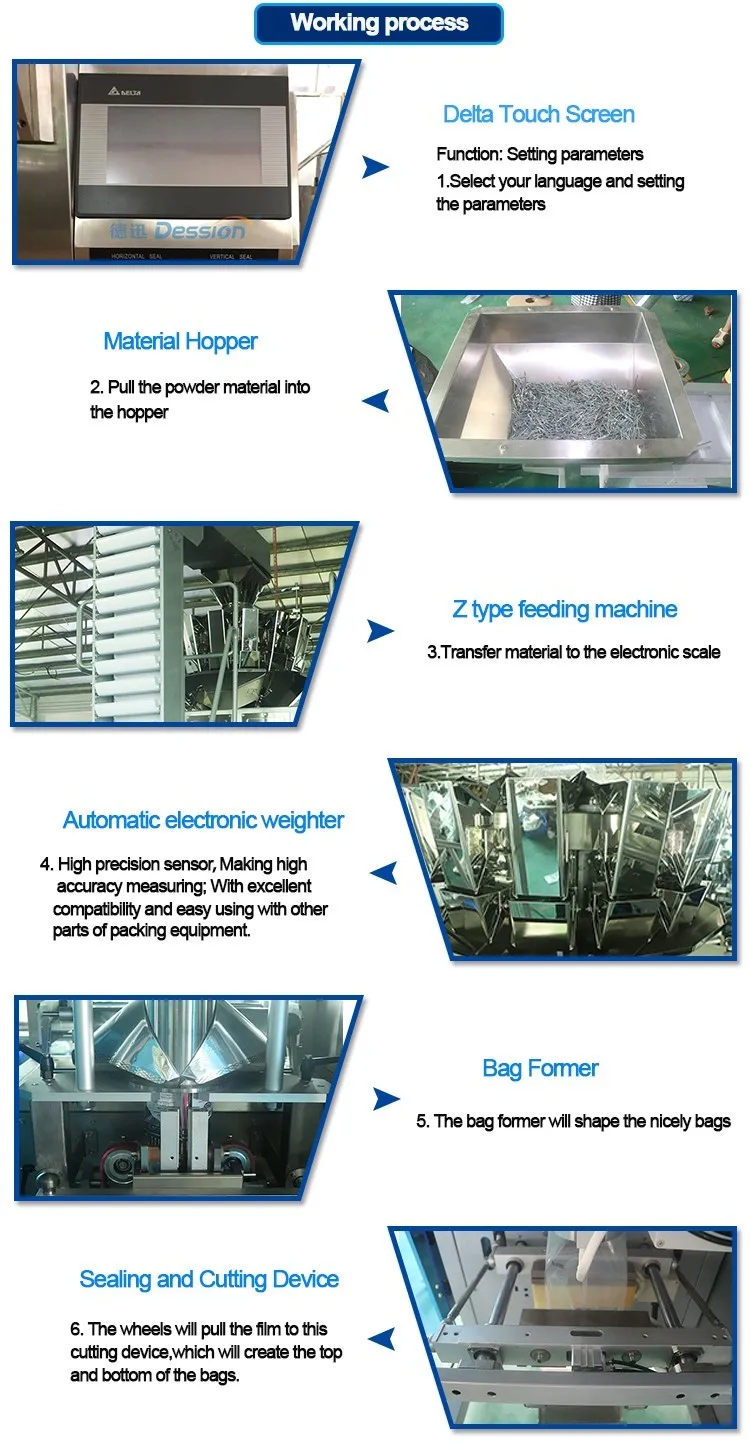 Working process

DELTA

德迅 Dession

HORIZONTAL SEAL VERTICAL SEAL

Delta Touch Screen

Function: Setting parameters
1.Select your language and setting the parameters

Material Hopper

2. Pull the powder material into the hopper

Z type feeding machine

3.Transfer material to the electronic scale

Automatic electronic weighter

4. High precision sensor, Making high accuracy measuring; With excellent compatibility and easy using with other parts of packing equipment.

Bag Former

5. The bag former will shape the nicely bags

Sealing and Cutting Device

6. The wheels will pull the film to this cutting device,which will create the top and bottom of the bags.