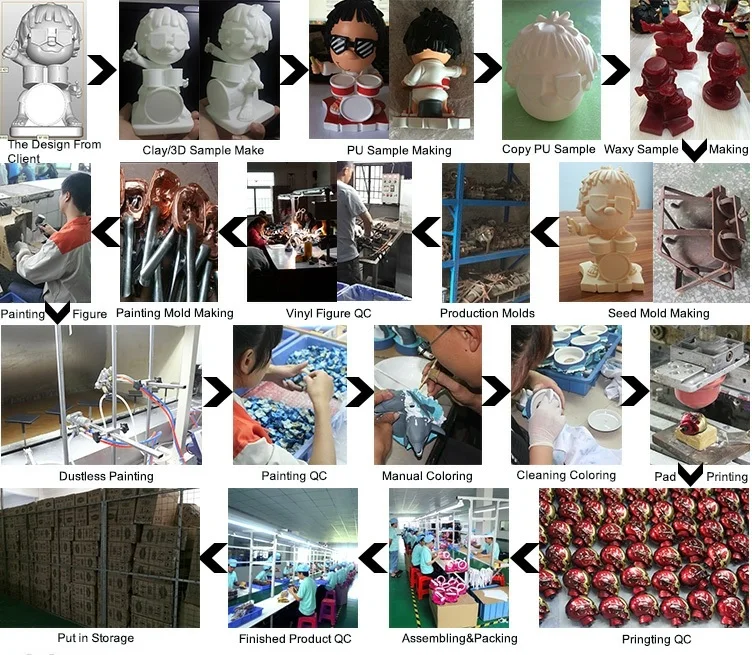 The Design From Client

Clay/3D Sample Make

PU Sample Making

Copy PU Sample

Waxy Sample Making

Seed Mold Making

Production Molds

Vinyl Figure QC

Painting Mold Making

Painting Figure

Dustless Painting

Painting QC

Manual Coloring

Cleaning Coloring

Pad Printing

Pringting QC

Assembling&Packing

Finished Product QC

Put in Storage