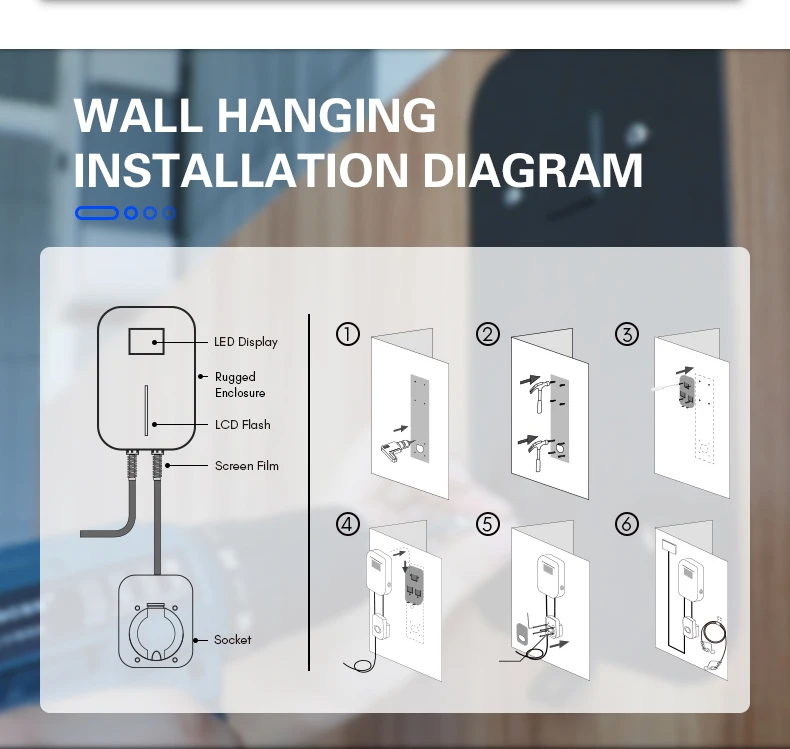 WALL HANGING INSTALLATION DIAGRAM

LED Display

Rugged Enclosure

LCD Flash

Screen Film

Socket

①

②

③

④

⑤

⑥