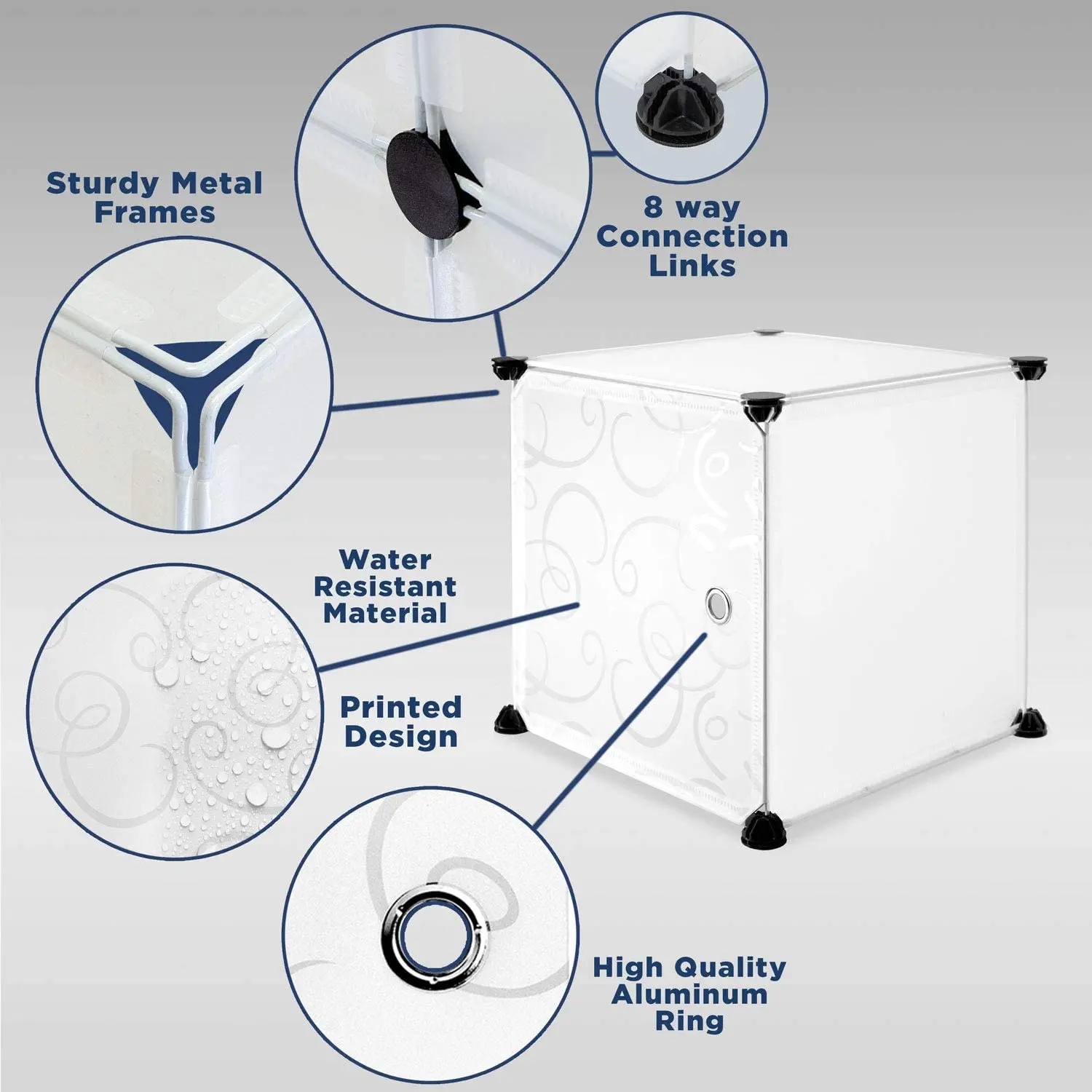 Sturdy Metal Frames

8 way Connection Links

Water Resistant Material

Printed Design

High Quality Aluminum Ring