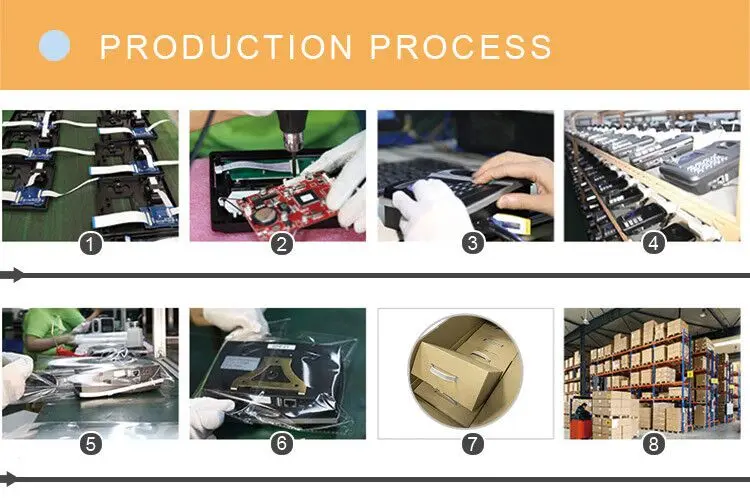 PRODUCTION PROCESS

1

2

3

4

5

6

7

8