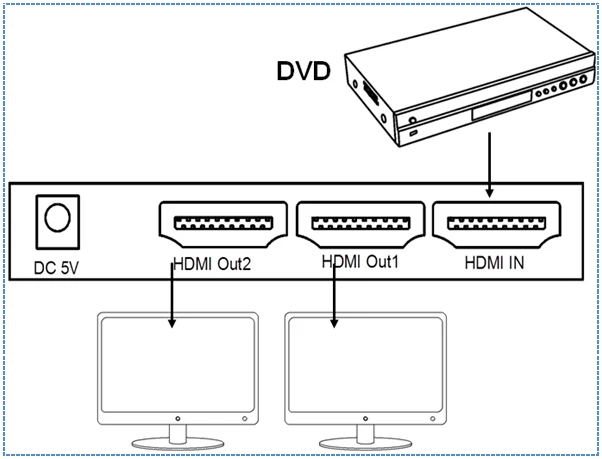 DVD

DC 5V

HDMI Out2

HDMI Out1

HDMI IN