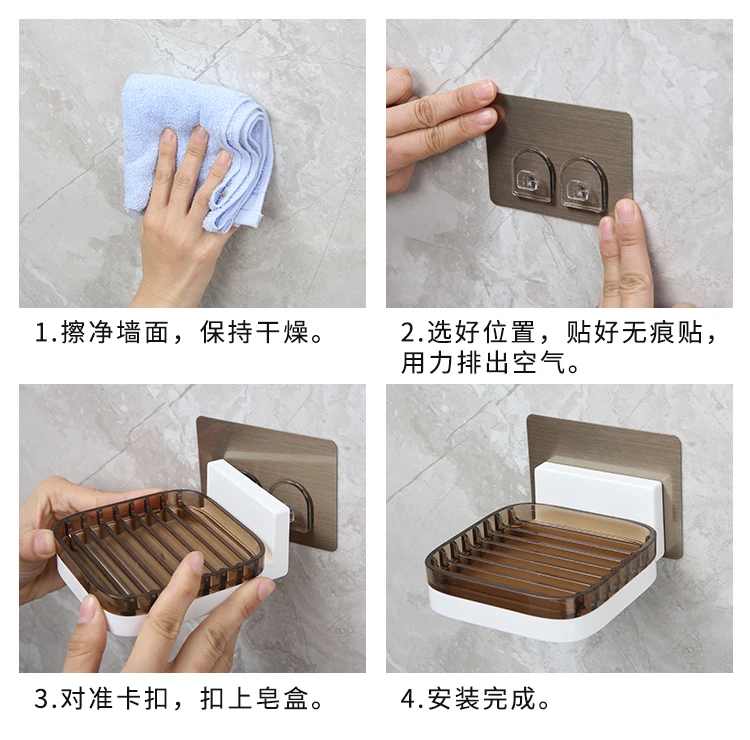 1.擦净墙面，保持干燥。

2.选好位置，贴好无痕贴，用力排出空气。

3.对准卡扣，扣上皂盒。

4.安装完成。