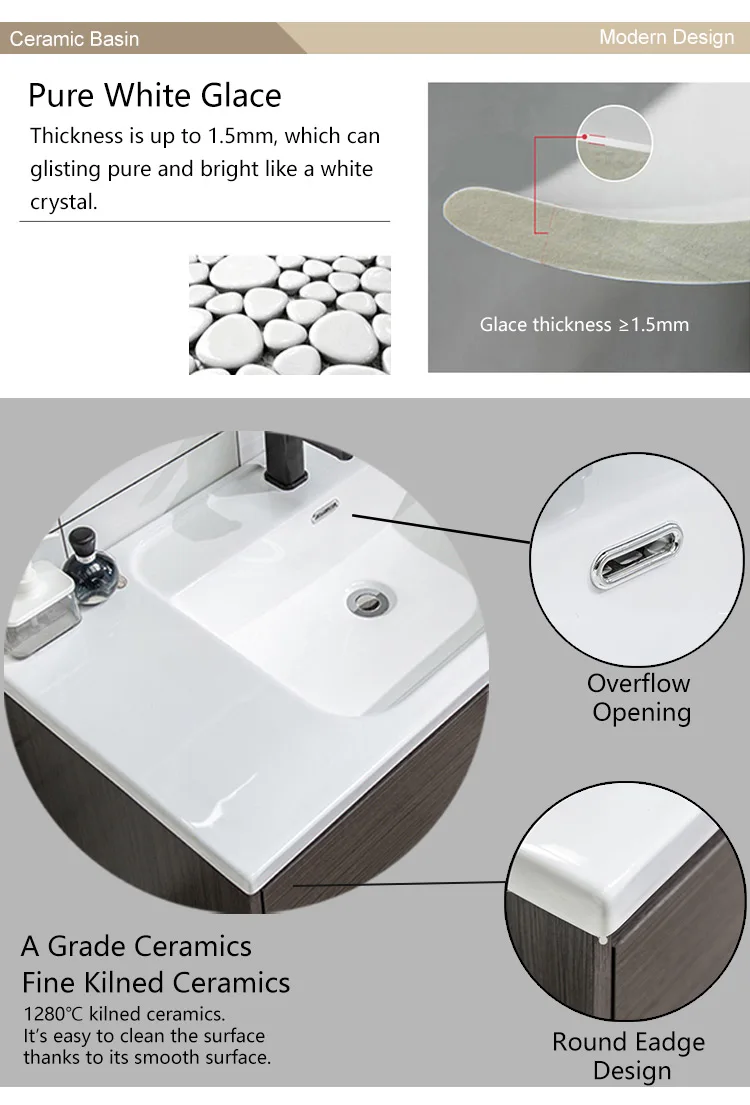 Ceramic Basin

Modern Design

Pure White Glace

Thickness is up to 1.5mm, which can glisting pure and bright like a white crystal.

Glace thickness ≥1.5mm

Overflow Opening

A Grade Ceramics
Fine Kilned Ceramics

1280℃ kilned ceramics.
It's easy to clean the surface thanks to its smooth surface.

Round Eadge Design