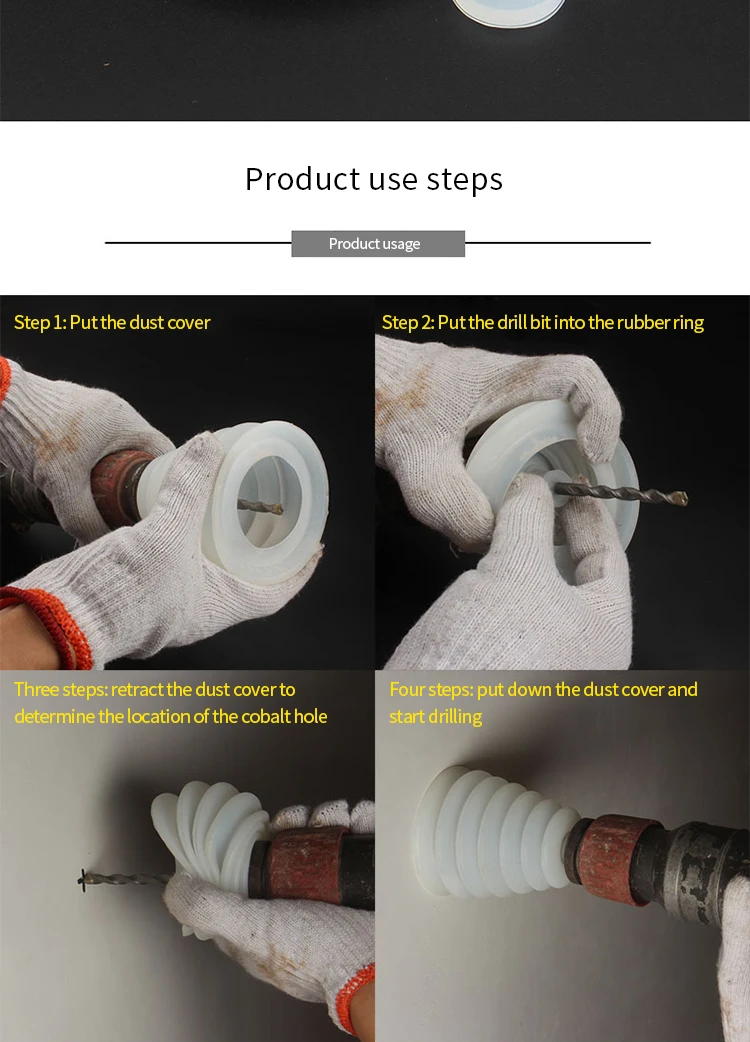 Product use steps

Product usage

Step 1: Put the dust cover

Step 2: Put the drill bit into the rubber ring

Three steps: retract the dust cover to determine the location of the cobalt hole

Four steps: put down the dust cover and start drilling