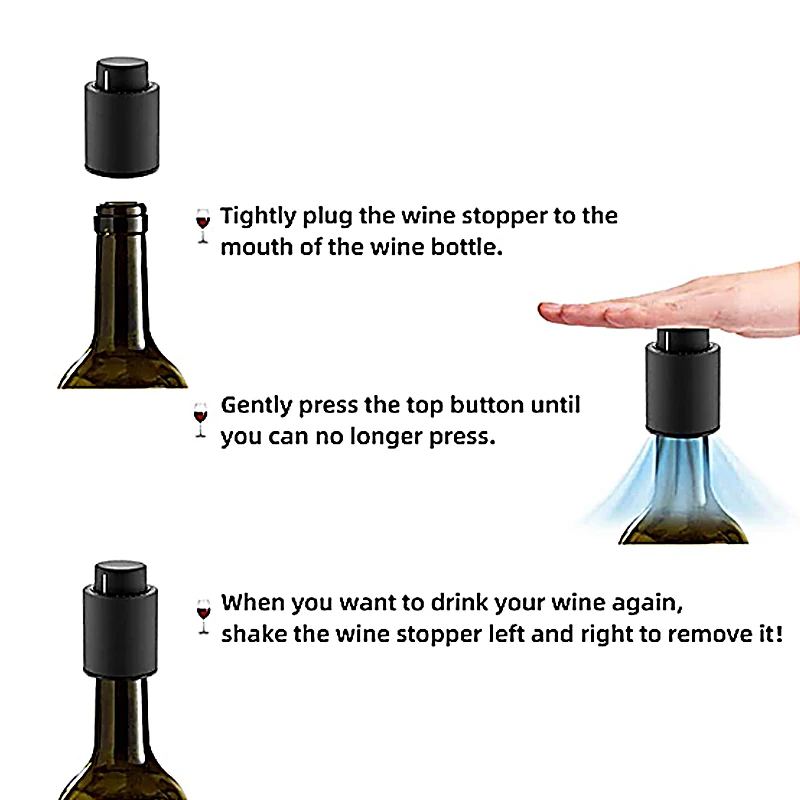 Tightly plug the wine stopper to the mouth of the wine bottle.

Gently press the top button until you can no longer press.

When you want to drink your wine again, shake the wine stopper left and right to remove it!