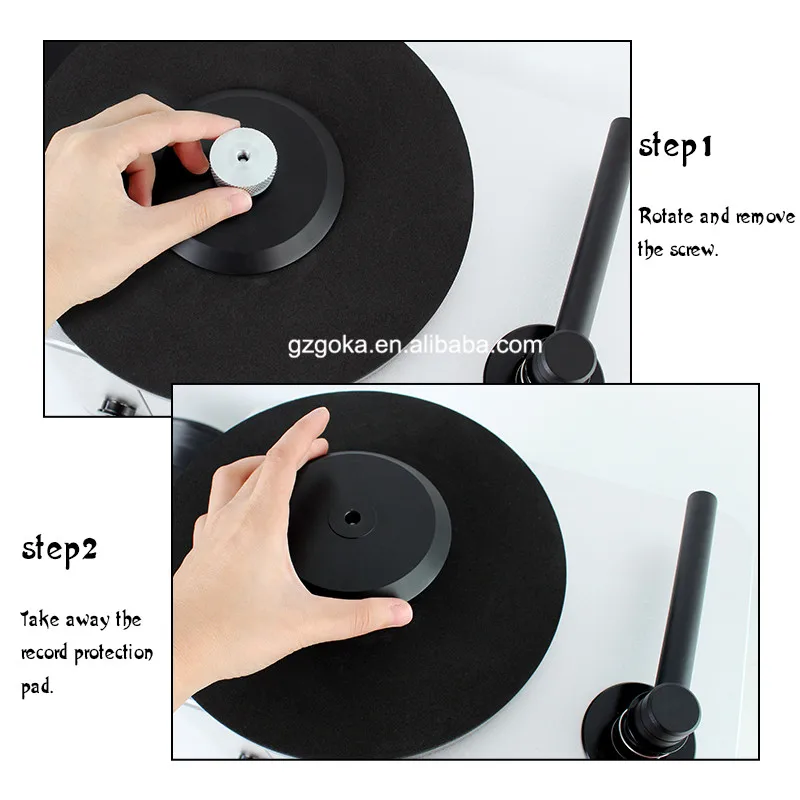 step1

Rotate and remove the screw.

gzgoka.en.alibaba.com

step2

Take away the record protection pad.