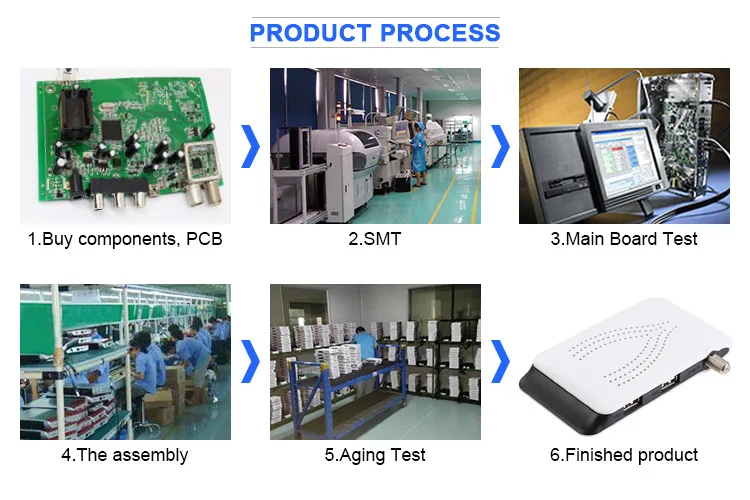 PRODUCT PROCESS

1.Buy components, PCB

2.SMT

3.Main Board Test

4.The assembly

5.Aging Test

6.Finished product