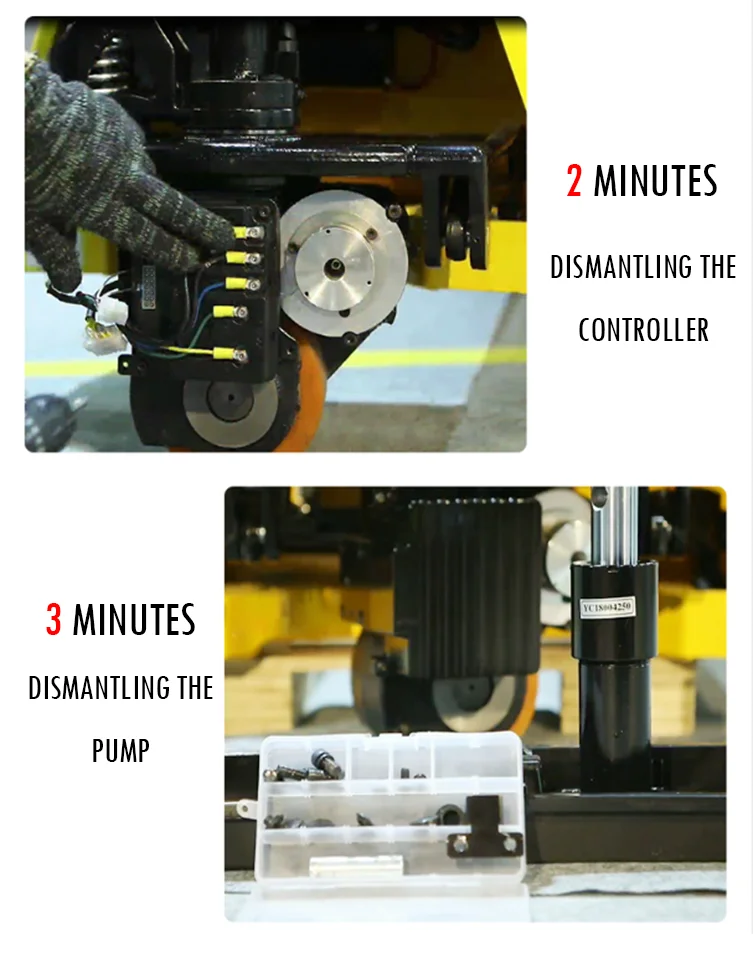 2 MINUTES
DISMANTLING THE CONTROLLER

3 MINUTES
DISMANTLING THE PUMP

YC18004250