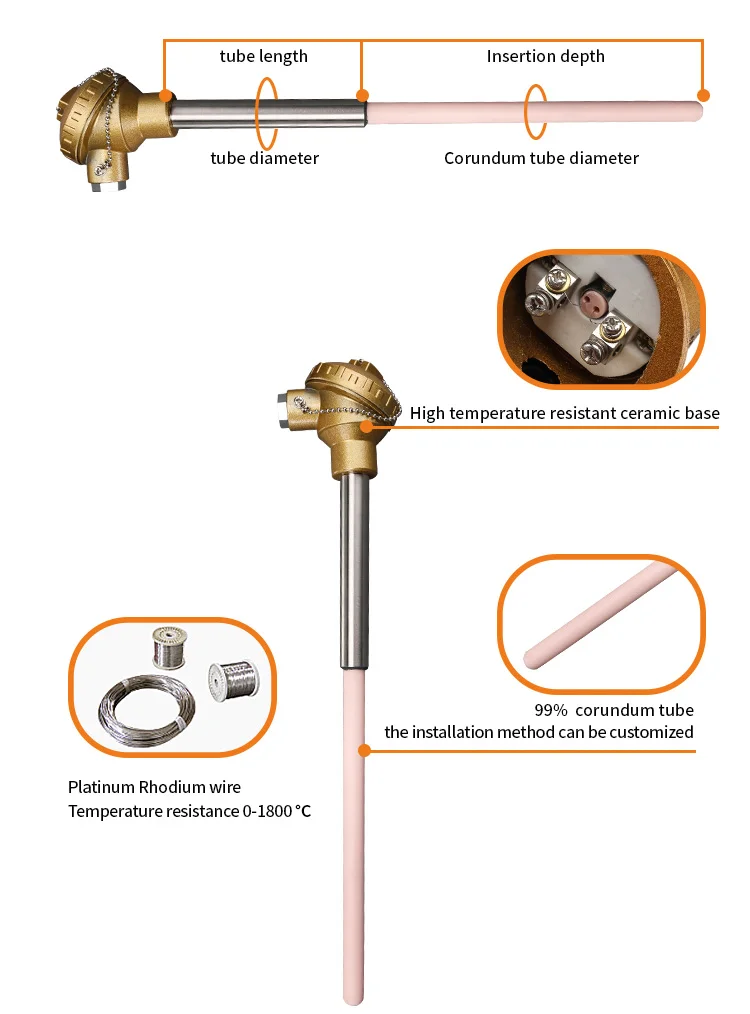 tube length

Insertion depth

tube diameter

Corundum tube diameter

High temperature resistant ceramic base

99% corundum tube
the installation method can be customized

Platinum Rhodium wire
Temperature resistance 0-1800 °C