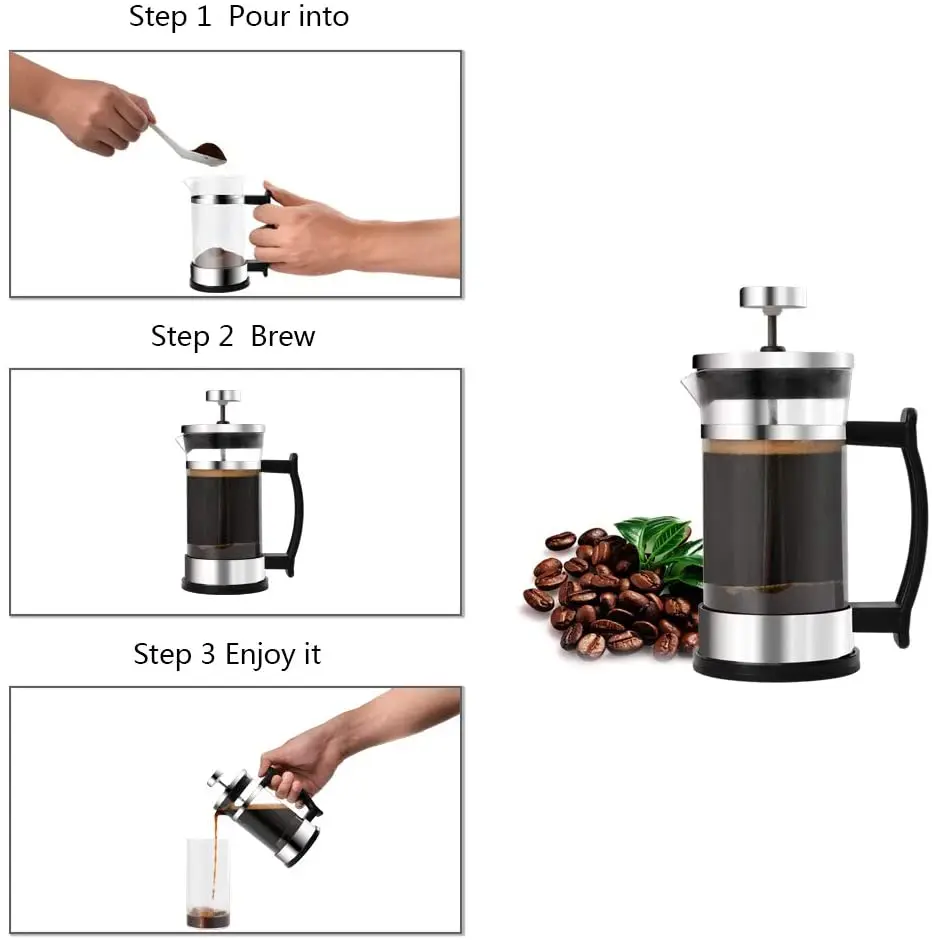 Step 1 Pour into

Step 2 Brew

Step 3 Enjoy it