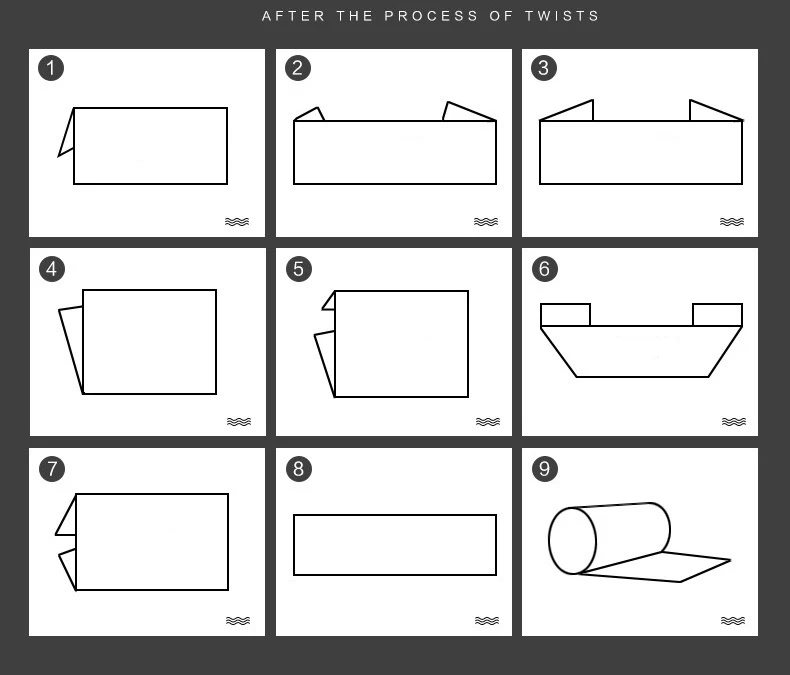 AFTER THE PROCESS OF TWISTS

1

2

3

4

5

6

7

8

9