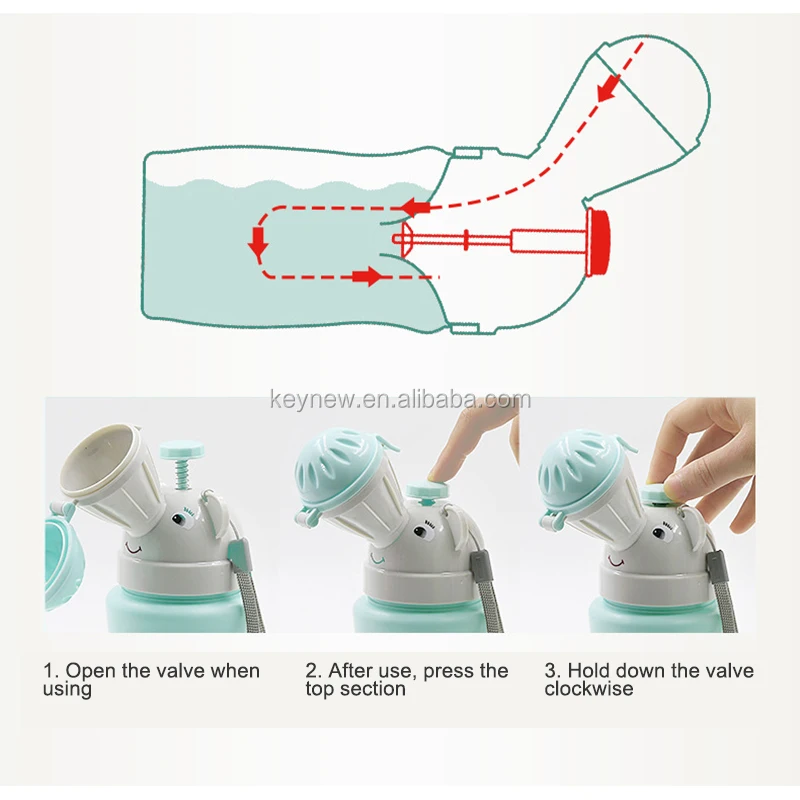 keynew.en.alibaba.com

1. Open the valve when using

2. After use, press the top section

3. Hold down the valve clockwise