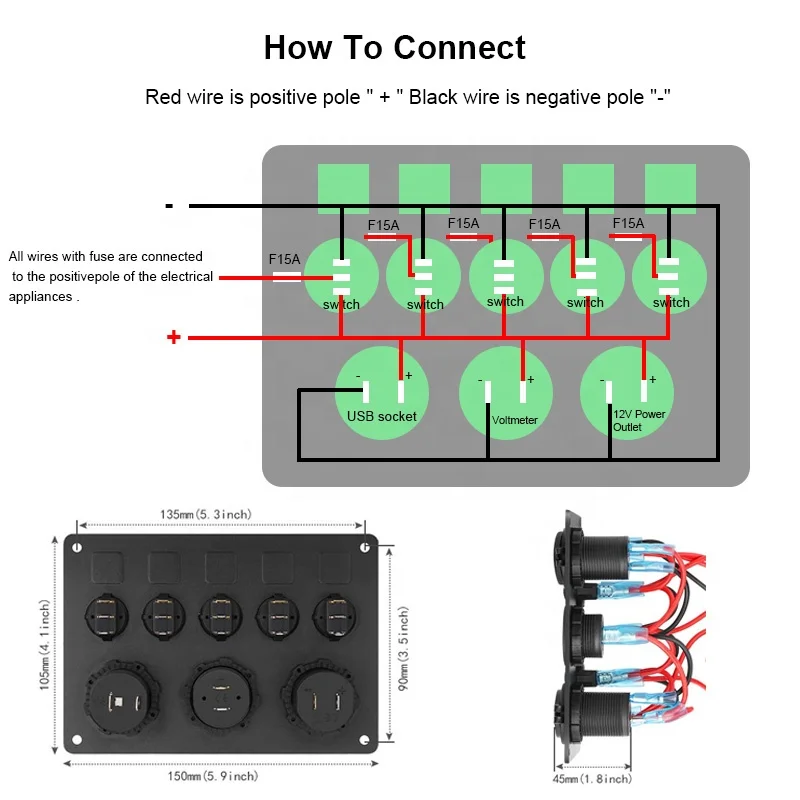 How To Connect

Red wire is positive pole " + " Black wire is negative pole "-"

-

All wires with fuse are connected to the positivepole of the electrical appliances .

F15A
F15A
F15A
F15A
F15A

switch
switch
switch
switch
switch

+

- +
USB socket

- +
Voltmeter

- +
12V Power Outlet

135mm(5.3inch)
105mm(4.1inch)
90mm(3.5inch)
150mm(5.9inch)

45mm(1.8inch)