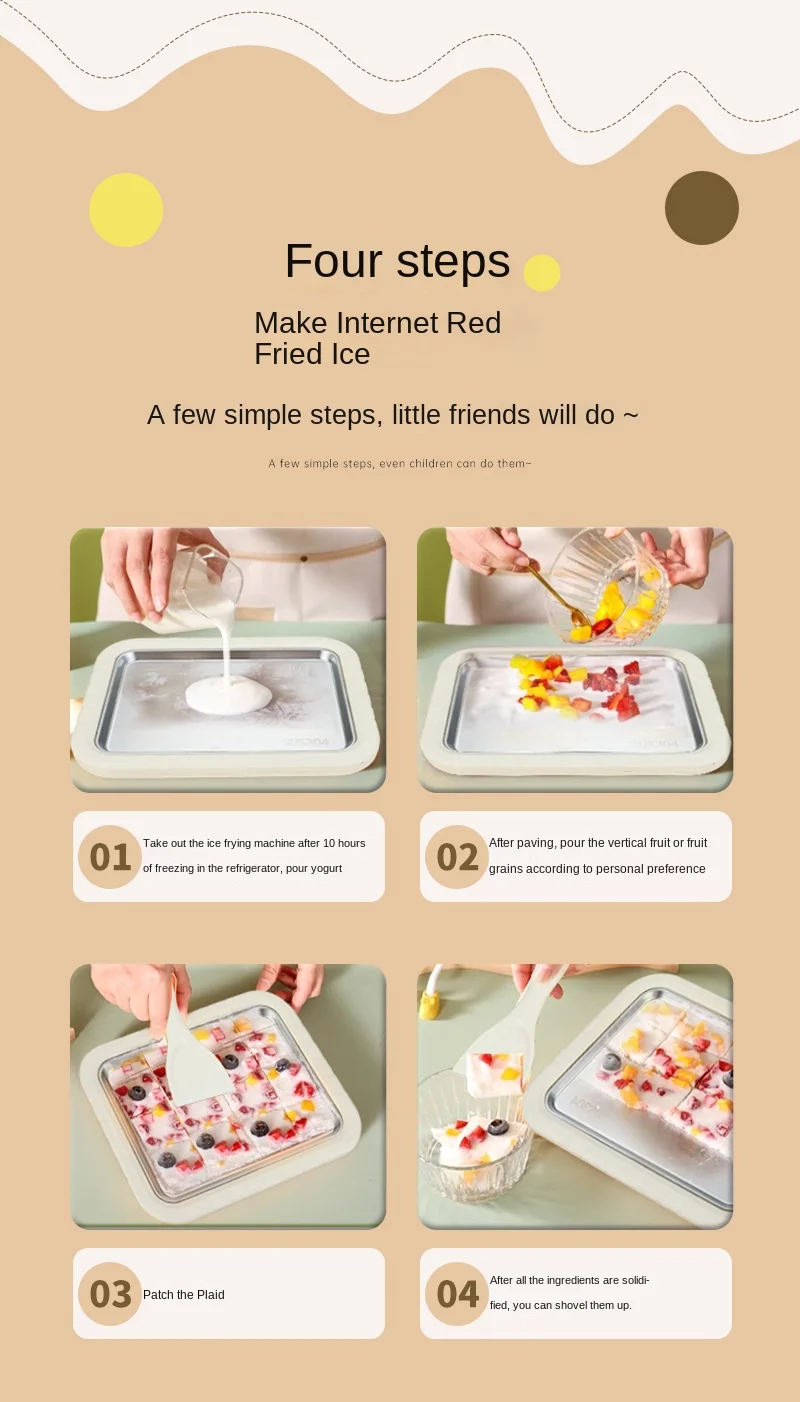 Four steps

Make Internet Red Fried Ice

A few simple steps, little friends will do ~

A few simple steps, even children can do them~

01 Take out the ice frying machine after 10 hours of freezing in the refrigerator, pour yogurt

02 After paving, pour the vertical fruit or fruit grains according to personal preference

03 Patch the Plaid

04 After all the ingredients are solidified, you can shovel them up.