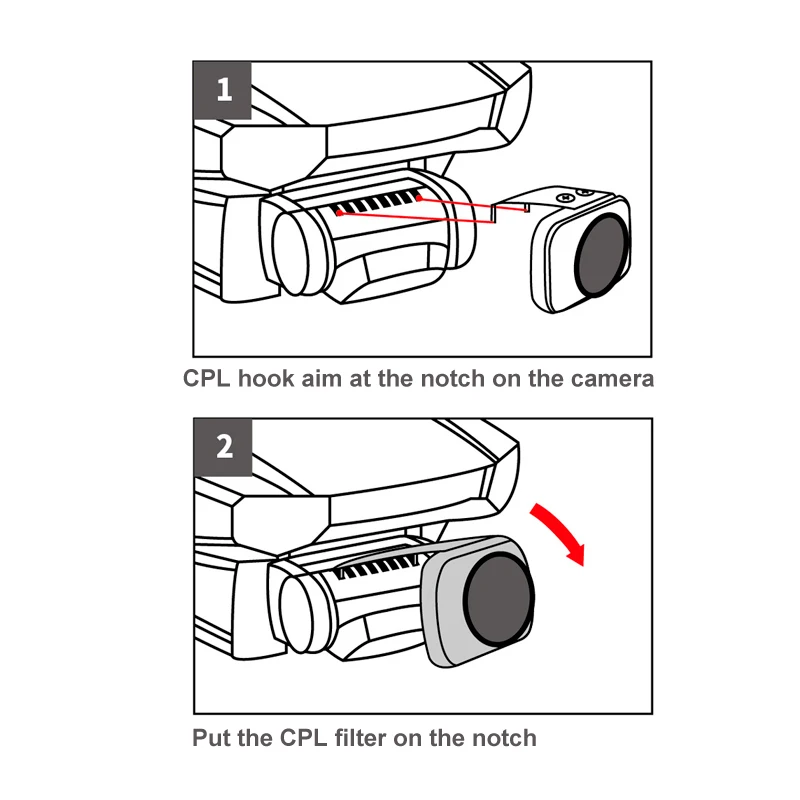 1

CPL hook aim at the notch on the camera

2

Put the CPL filter on the notch