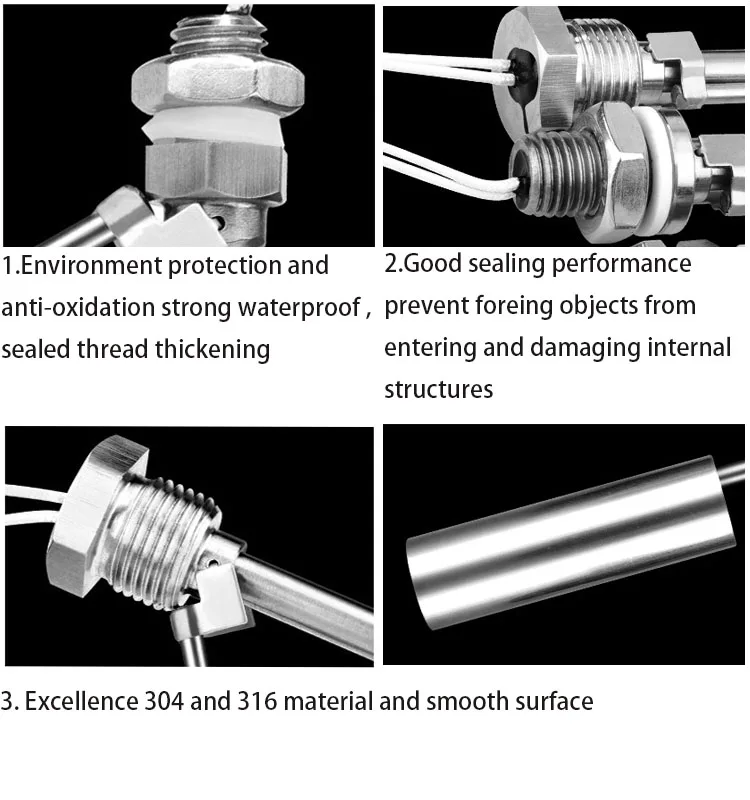 1.Environment protection and anti-oxidation strong waterproof , sealed thread thickening

2.Good sealing performance prevent foreing objects from entering and damaging internal structures

3. Excellence 304 and 316 material and smooth surface