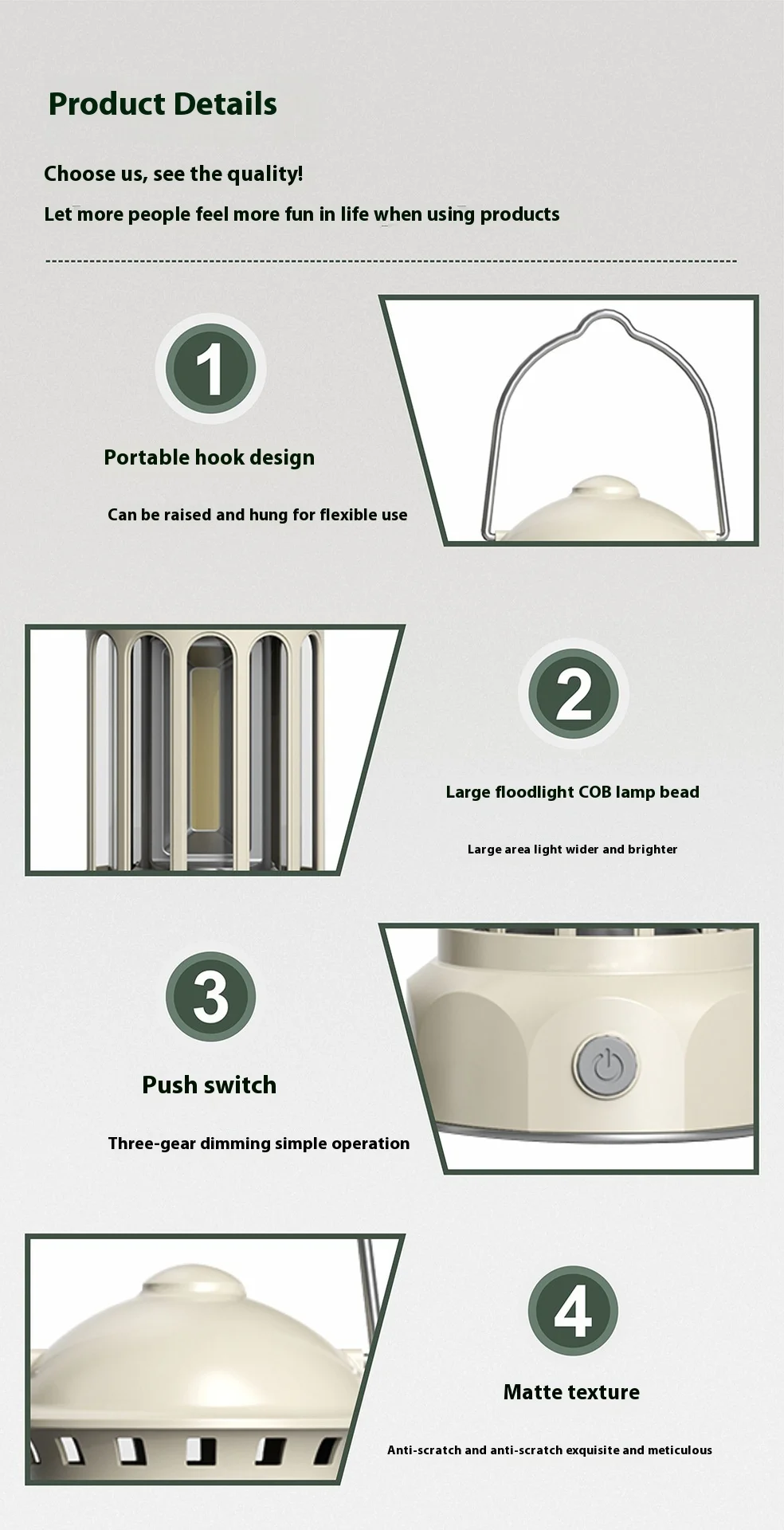 Product Details

Choose us, see the quality!

Let more people feel more fun in life when using products

1

Portable hook design

Can be raised and hung for flexible use

2

Large floodlight COB lamp bead

Large area light wider and brighter

3

Push switch

Three-gear dimming simple operation

4

Matte texture

Anti-scratch and anti-scratch exquisite and meticulous