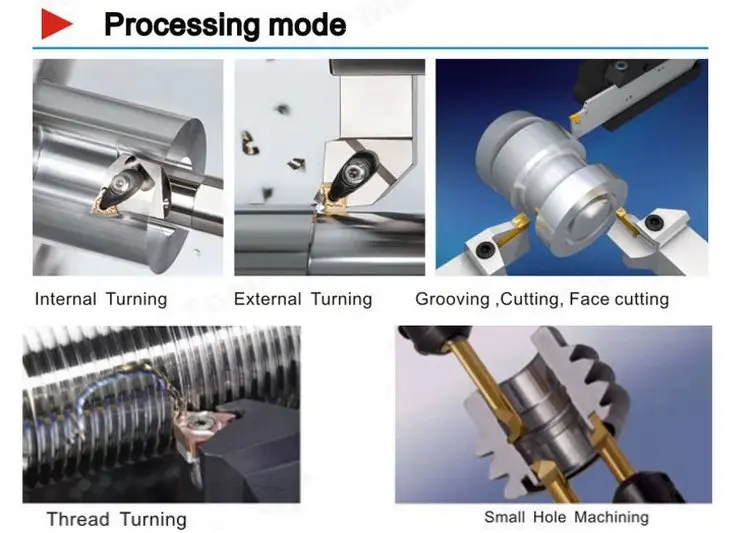 Processing mode

Internal Turning

External Turning

Grooving ,Cutting, Face cutting

Thread Turning

Small Hole Machining